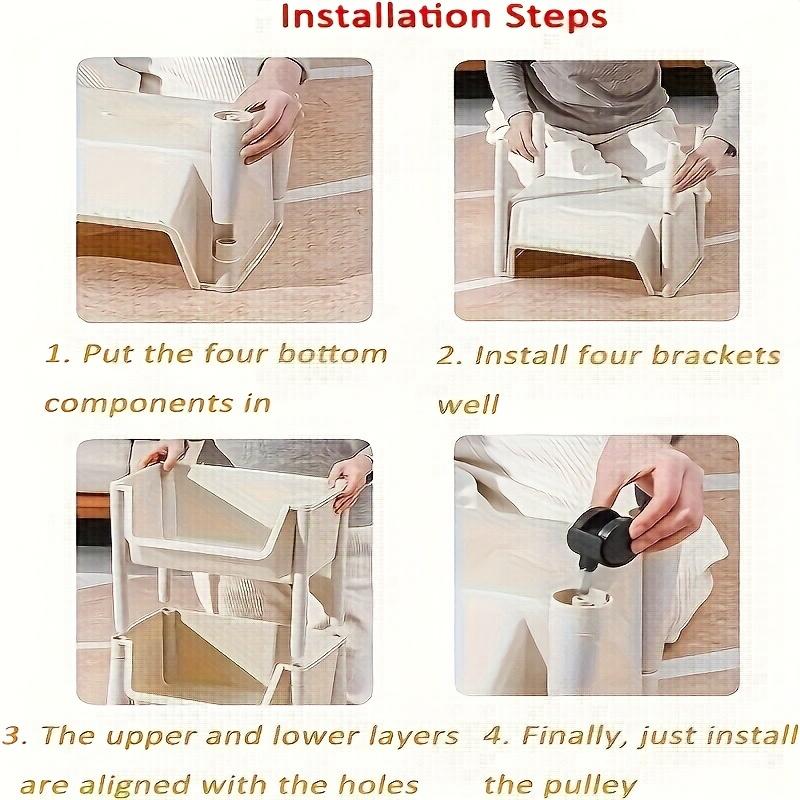 Installation Steps

1. Put the four bottom components in

2. Install four brackets well

3. The upper and lower layers are aligned with the holes

4. Finally, just install the pulley