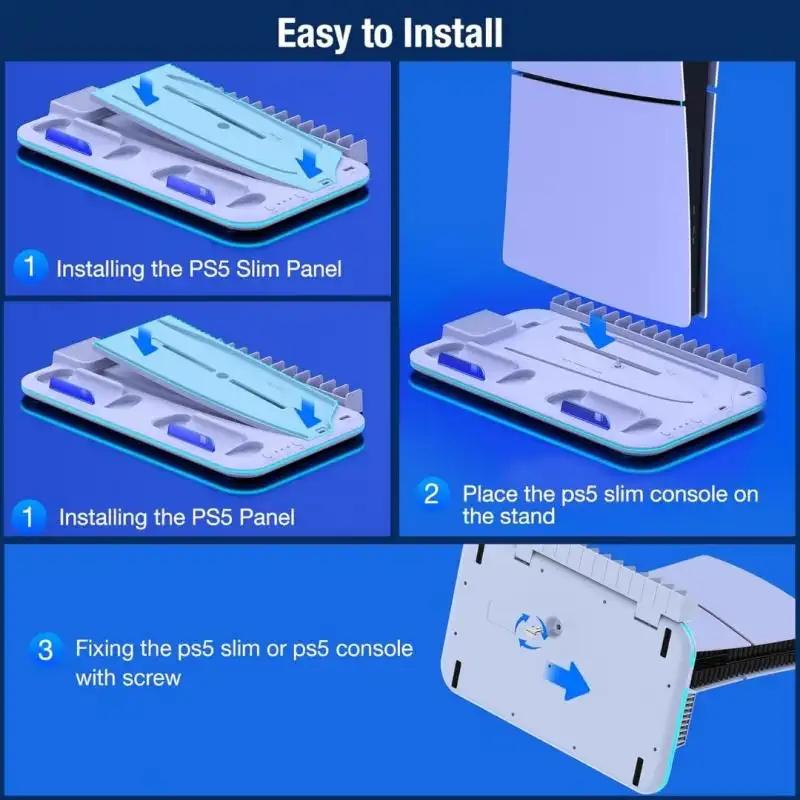 Easy to Install

1 Installing the PS5 Slim Panel

1 Installing the PS5 Panel

2 Place the ps5 slim console on the stand

3 Fixing the ps5 slim or ps5 console with screw