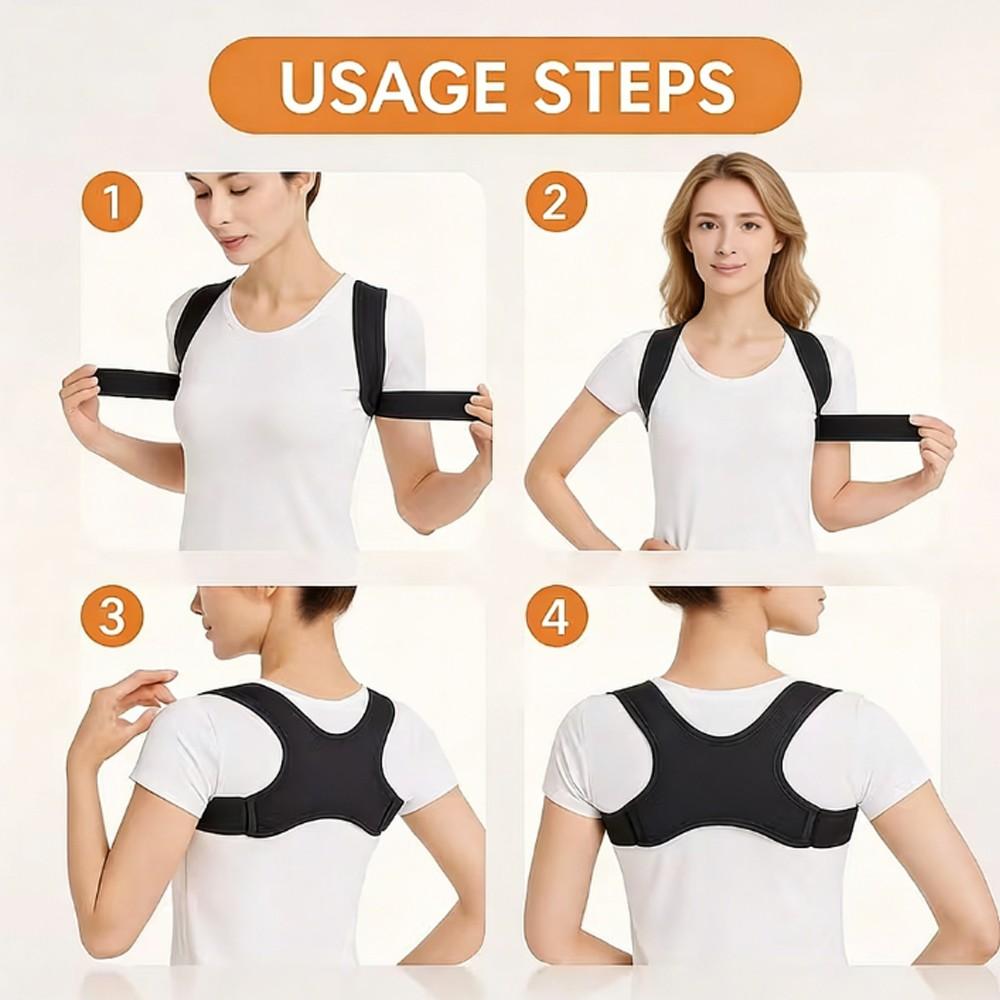 USAGE STEPS

1

2

3

4