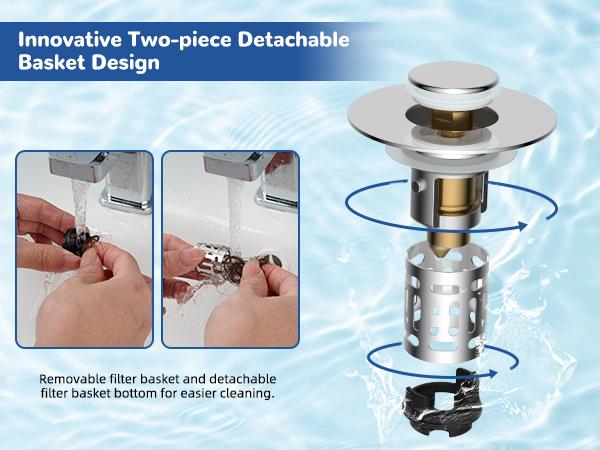 Innovative Two-piece Detachable Basket Design

Removable filter basket and detachable filter basket bottom for easier cleaning.