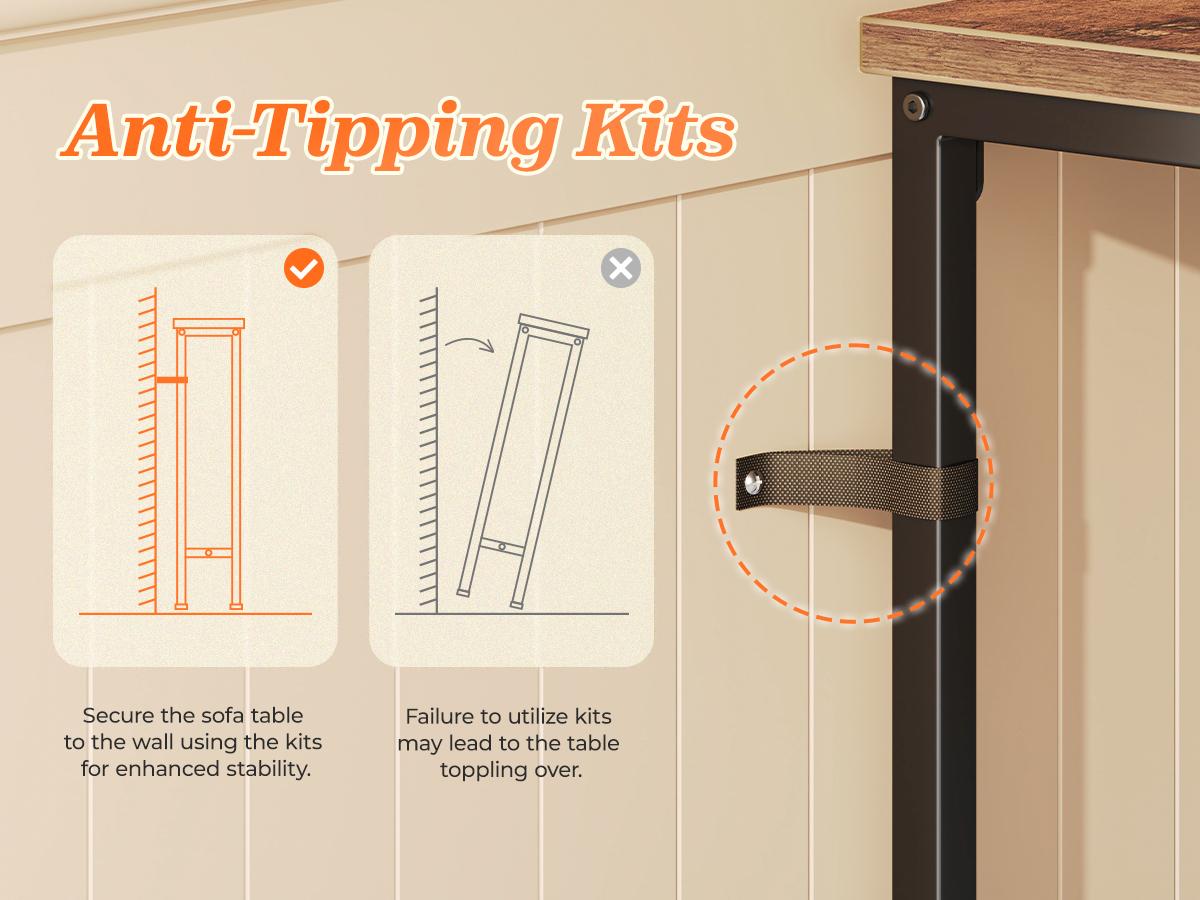 Anti-Tipping Kits

Secure the sofa table to the wall using the kits for enhanced stability.

Failure to utilize kits may lead to the table toppling over.