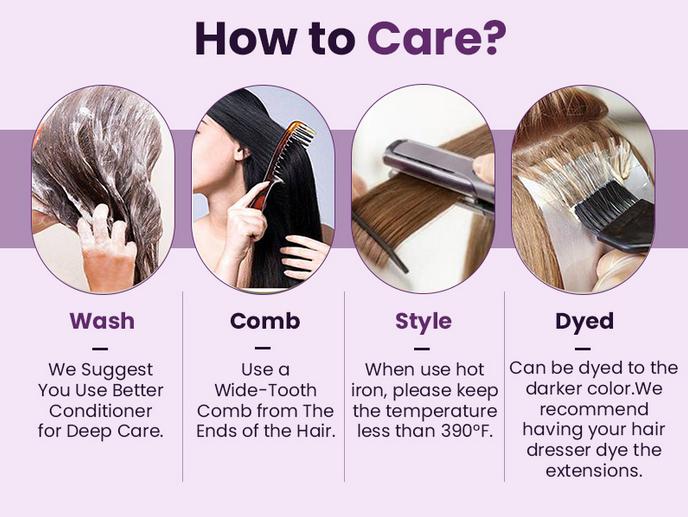 How to Care?

Wash

—

We Suggest You Use Better Conditioner for Deep Care.

Comb

—

Use a Wide-Tooth Comb from The Ends of the Hair.

Style

—

When use hot iron, please keep the temperature less than 390°F.

Dyed

—

Can be dyed to the darker color.We recommend having your hair dresser dye the extensions.