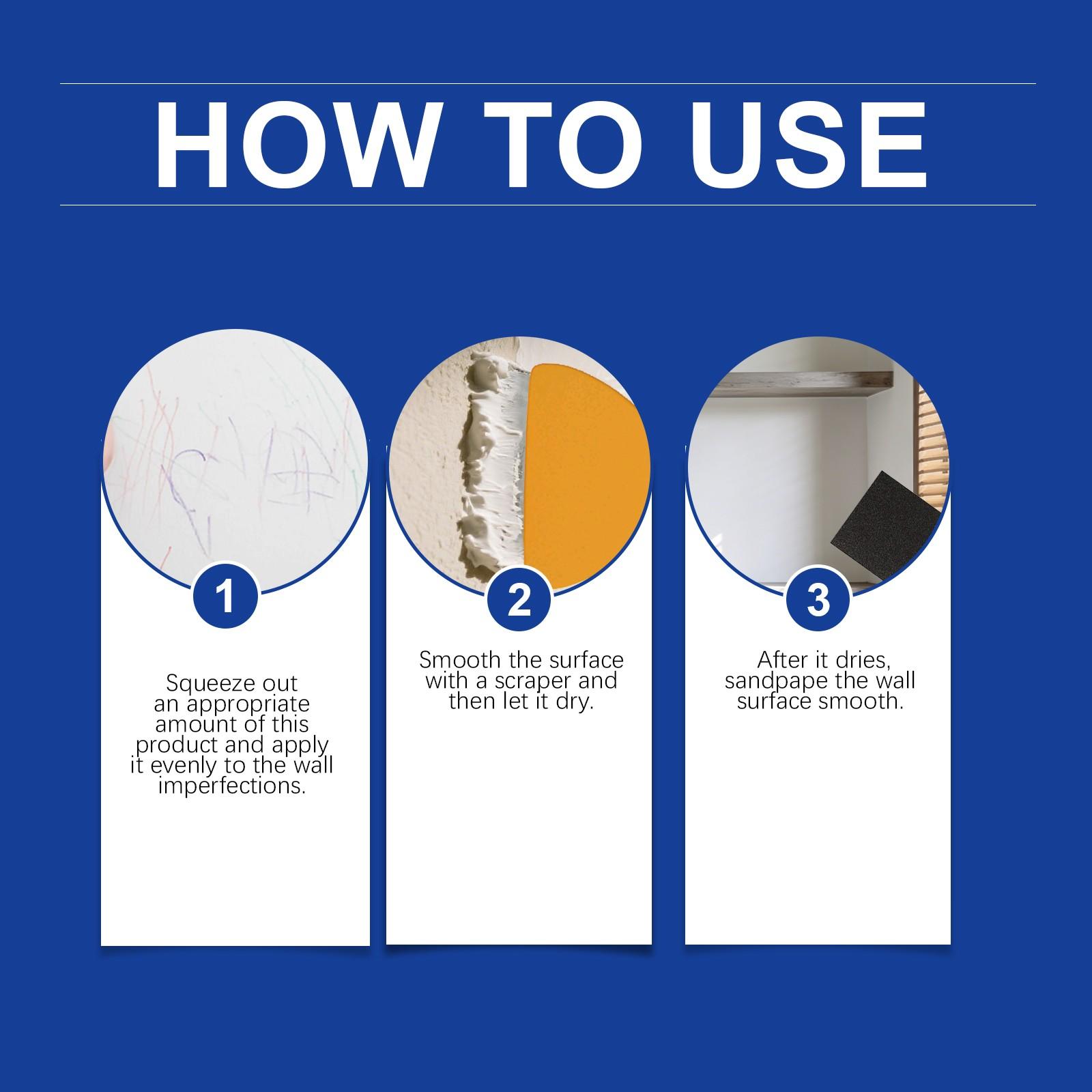 HOW TO USE

1

Squeeze out an appropriate amount of this product and apply it evenly to the wall imperfections.

2

Smooth the surface with a scraper and then let it dry.

3

After it dries, sandpape the wall surface smooth.