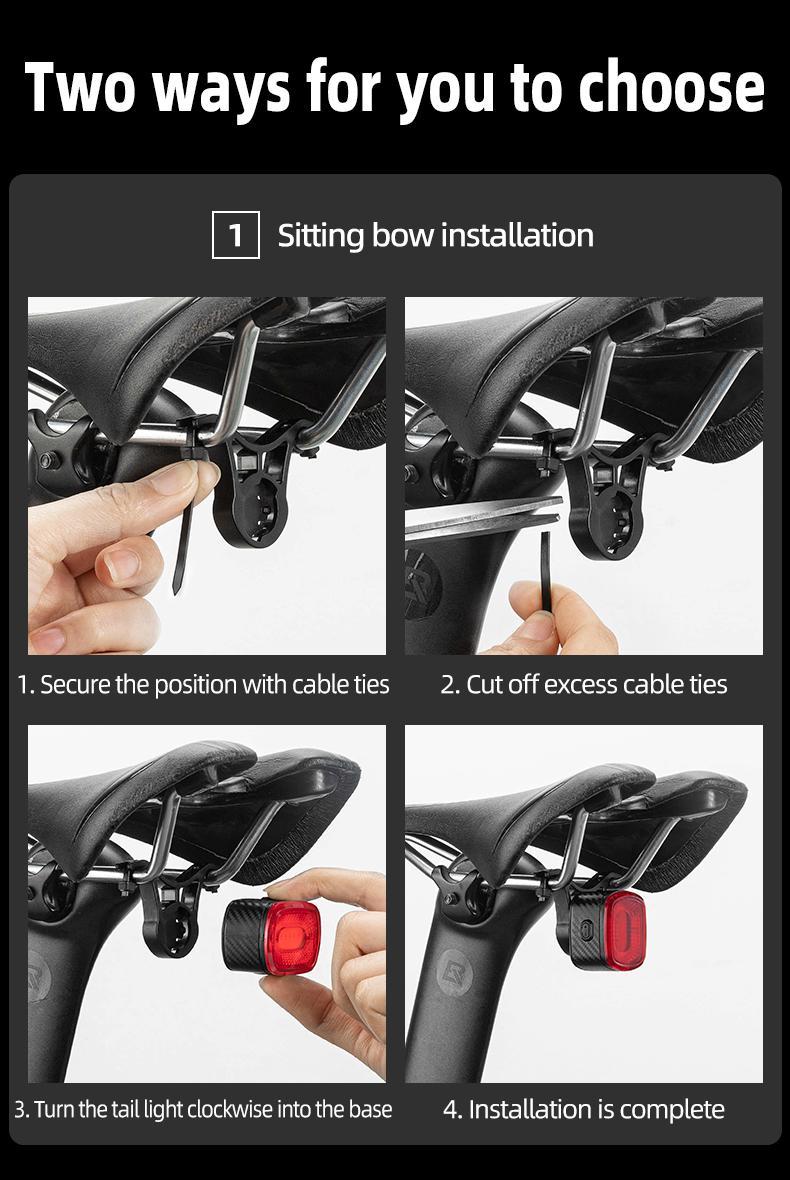 Two ways for you to choose

1 Sitting bow installation

1. Secure the position with cable ties

2. Cut off excess cable ties

3. Turn the tail light clockwise into the base

4. Installation is complete