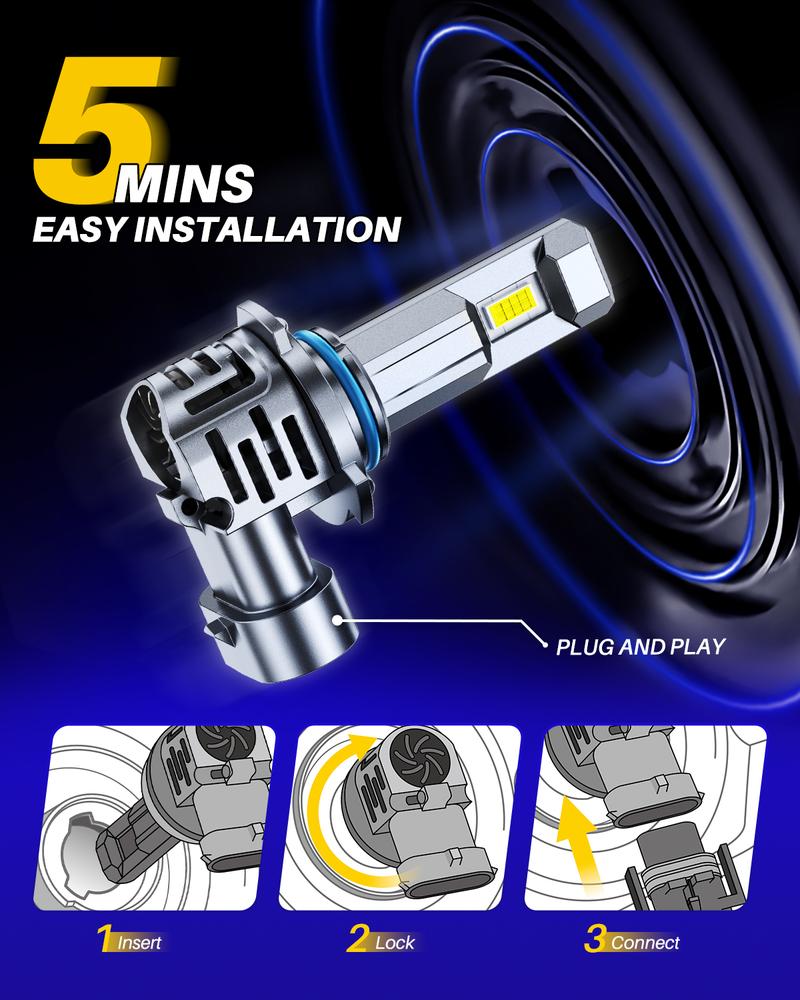 5 MINS
EASY INSTALLATION

PLUG AND PLAY

1 Insert

2 Lock

3 Connect