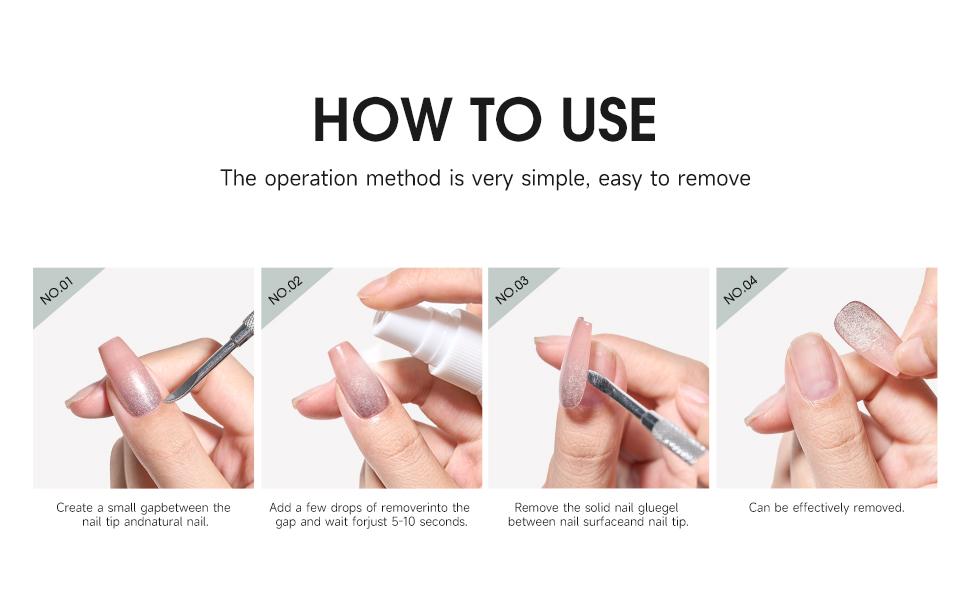 HOW TO USE

The operation method is very simple, easy to remove

NO.01

Create a small gapbetween the nail tip andnatural nail.

NO.02

Add a few drops of removerinto the gap and wait forjust 5-10 seconds.

NO.03

Remove the solid nail gluegel between nail surfaceand nail tip.

NO.04

Can be effectively removed.