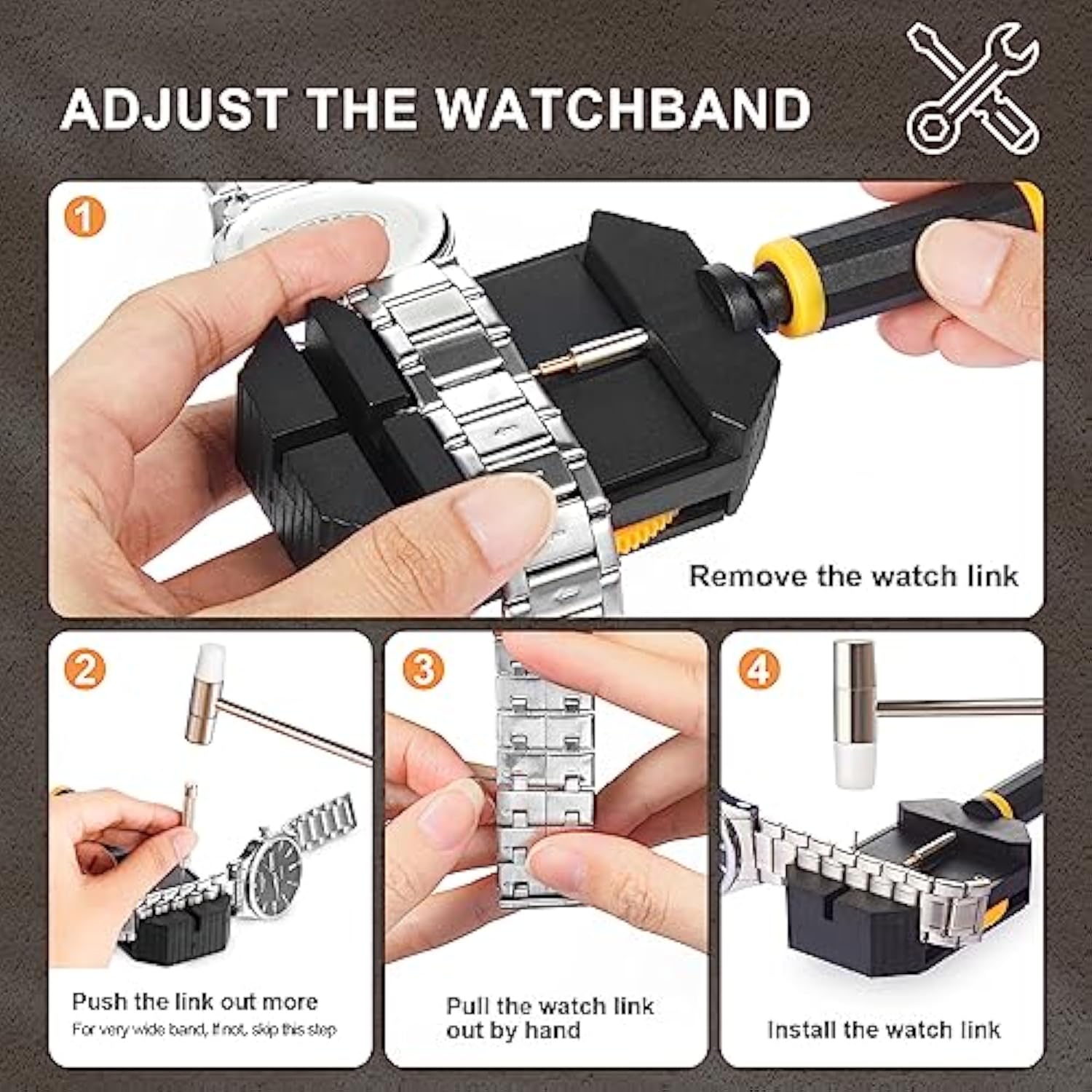 ADJUST THE WATCHBAND

1

Remove the watch link

2

Push the link out more
For very wide band, If not, skip this step

3

Pull the watch link out by hand

4

Install the watch link