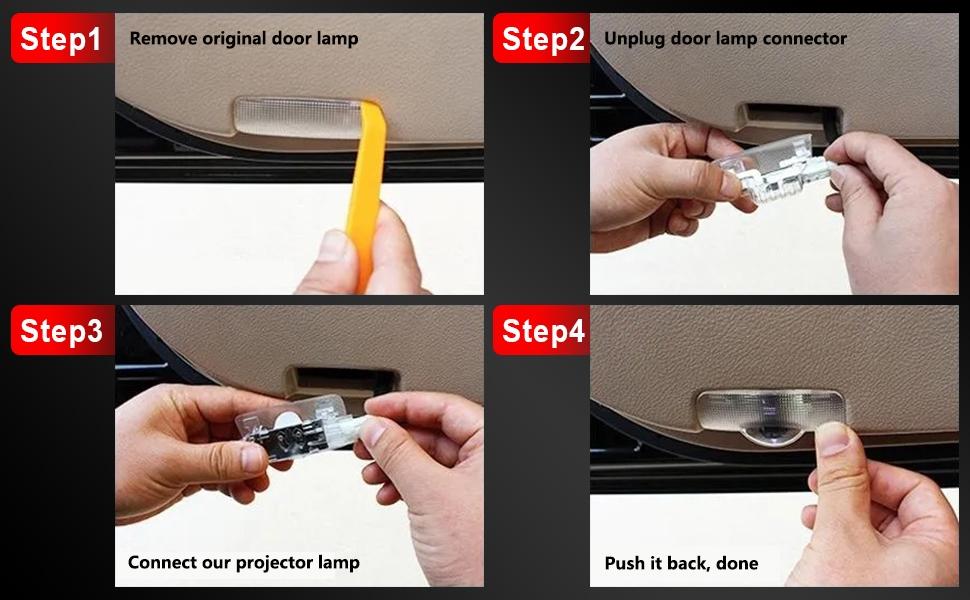 Step1 Remove original door lamp

Step2 Unplug door lamp connector

Step3

Connect our projector lamp

Step4

Push it back, done