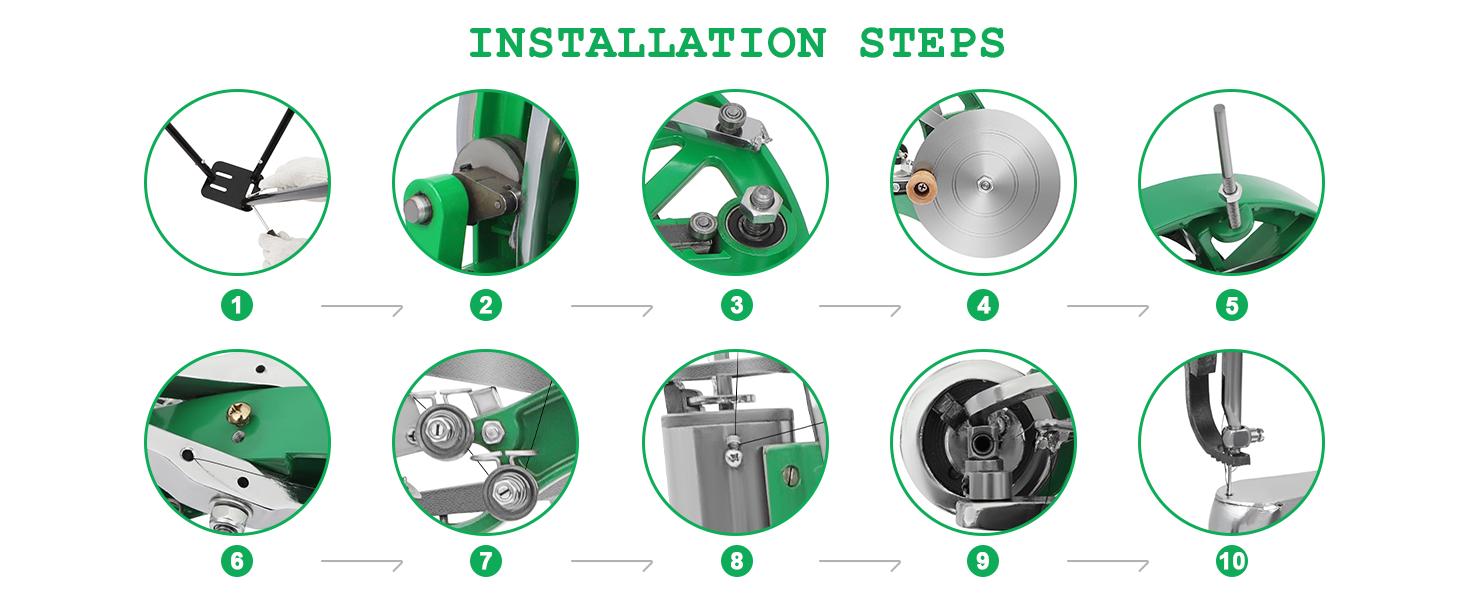 INSTALLATION STEPS

1

2

3

4

5

6

7

8

9

10