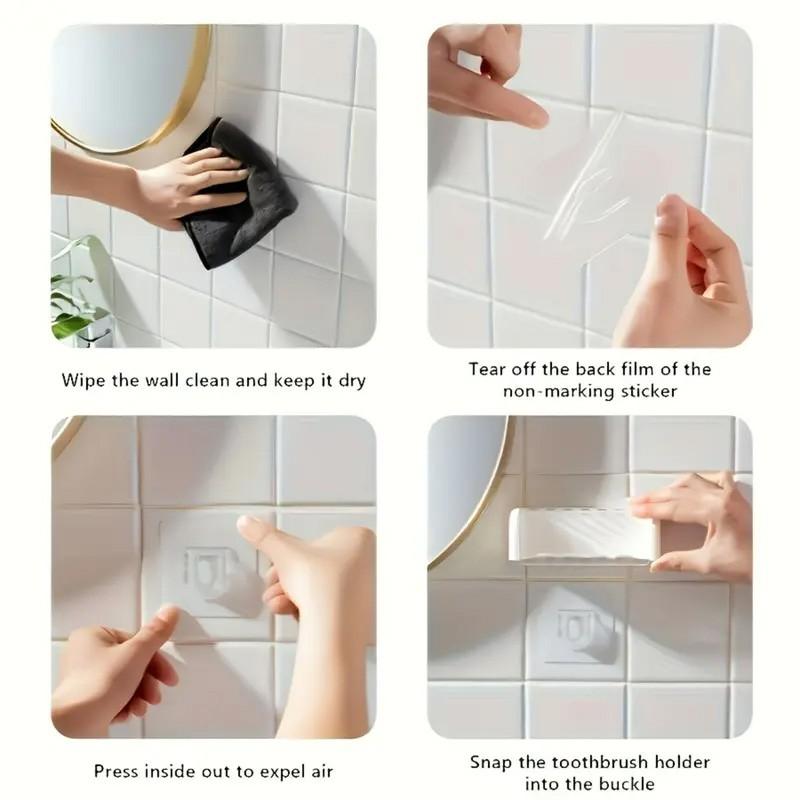 Wipe the wall clean and keep it dry

Tear off the back film of the non-marking sticker

Press inside out to expel air

Snap the toothbrush holder into the buckle