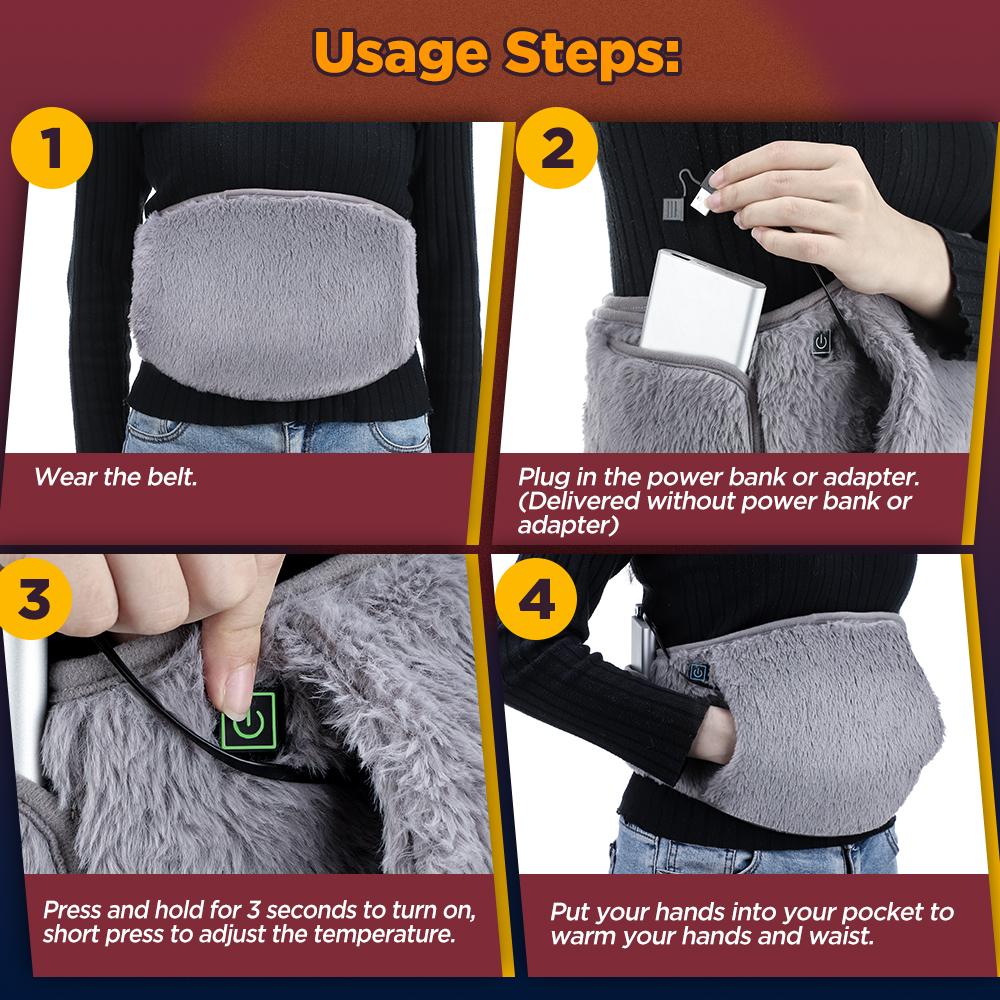 Usage Steps:

1

Wear the belt.

2

Plug in the power bank or adapter. (Delivered without power bank or adapter)

3

Press and hold for 3 seconds to turn on, short press to adjust the temperature.

4

Put your hands into your pocket to warm your hands and waist.