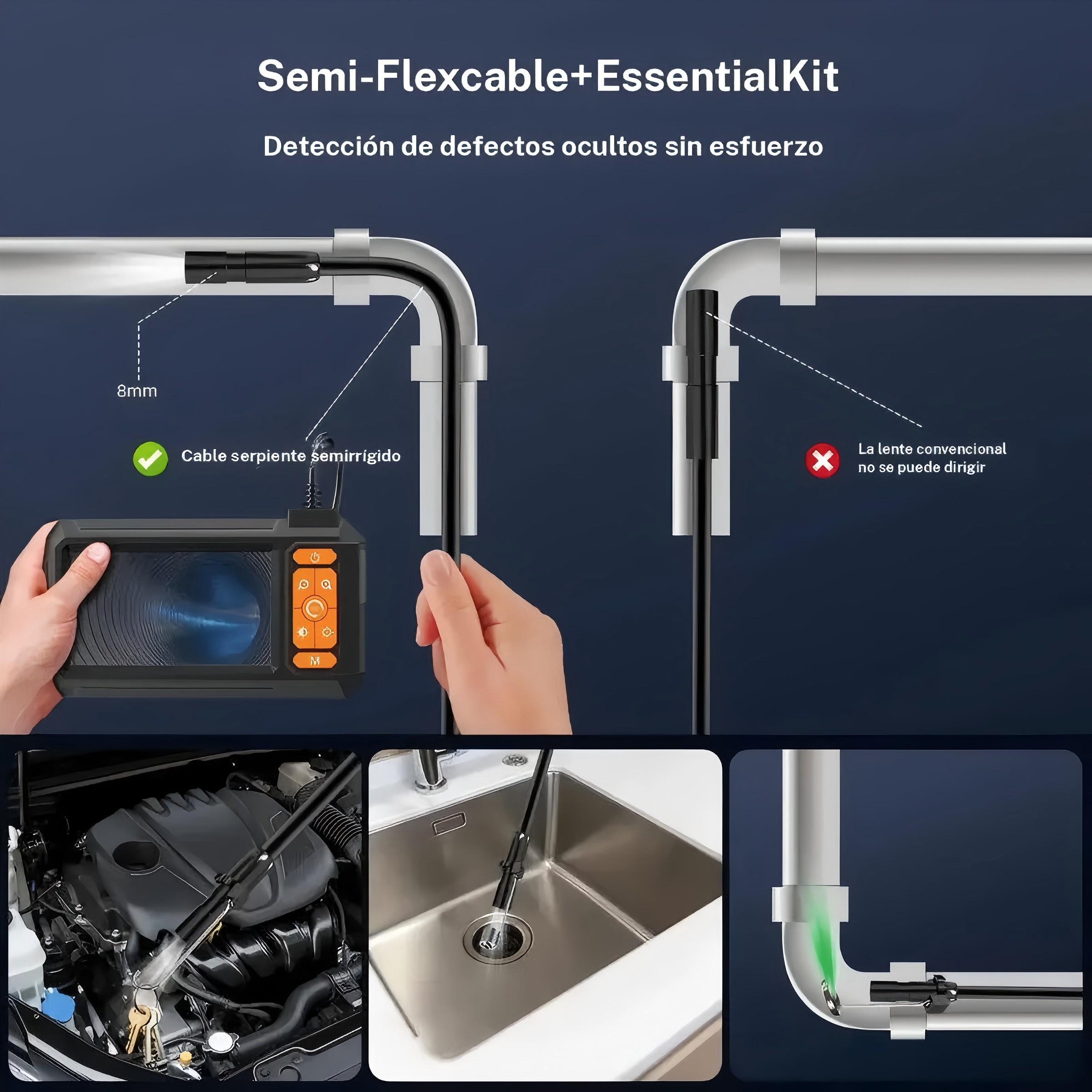 Semi-Flexcable+EssentialKit

Detección de defectos ocultos sin esfuerzo

8mm

Cable serpiente semirrígido

La lente convencional no se puede dirigir

M