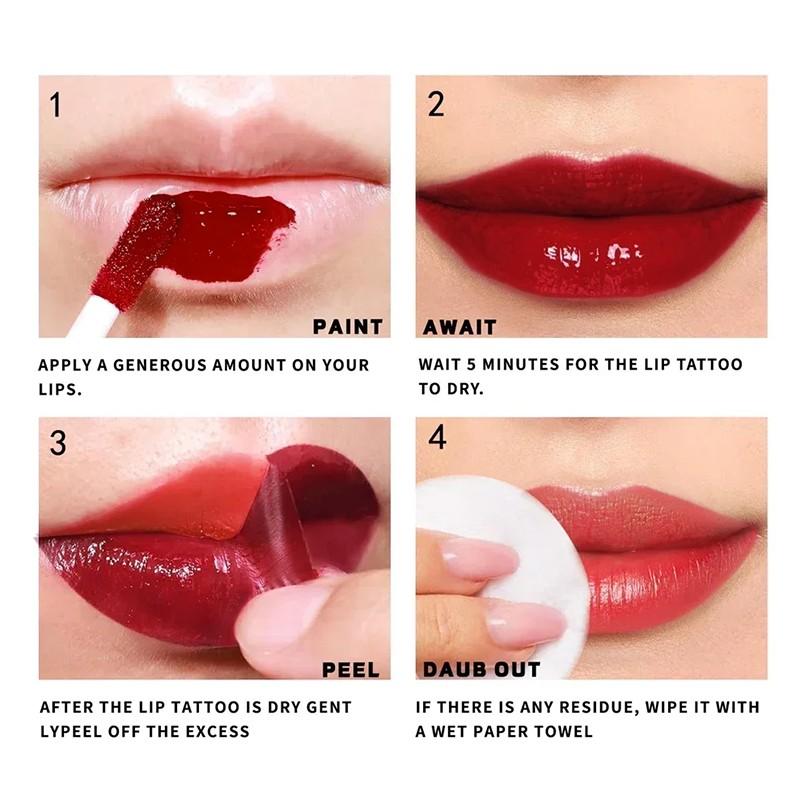 1

PAINT

APPLY A GENEROUS AMOUNT ON YOUR LIPS.

2

AWAIT

WAIT 5 MINUTES FOR THE LIP TATTOO TO DRY.

3

PEEL

AFTER THE LIP TATTOO IS DRY GENT LYPEEL OFF THE EXCESS

4

DAUB OUT

IF THERE IS ANY RESIDUE, WIPE IT WITH A WET PAPER TOWEL