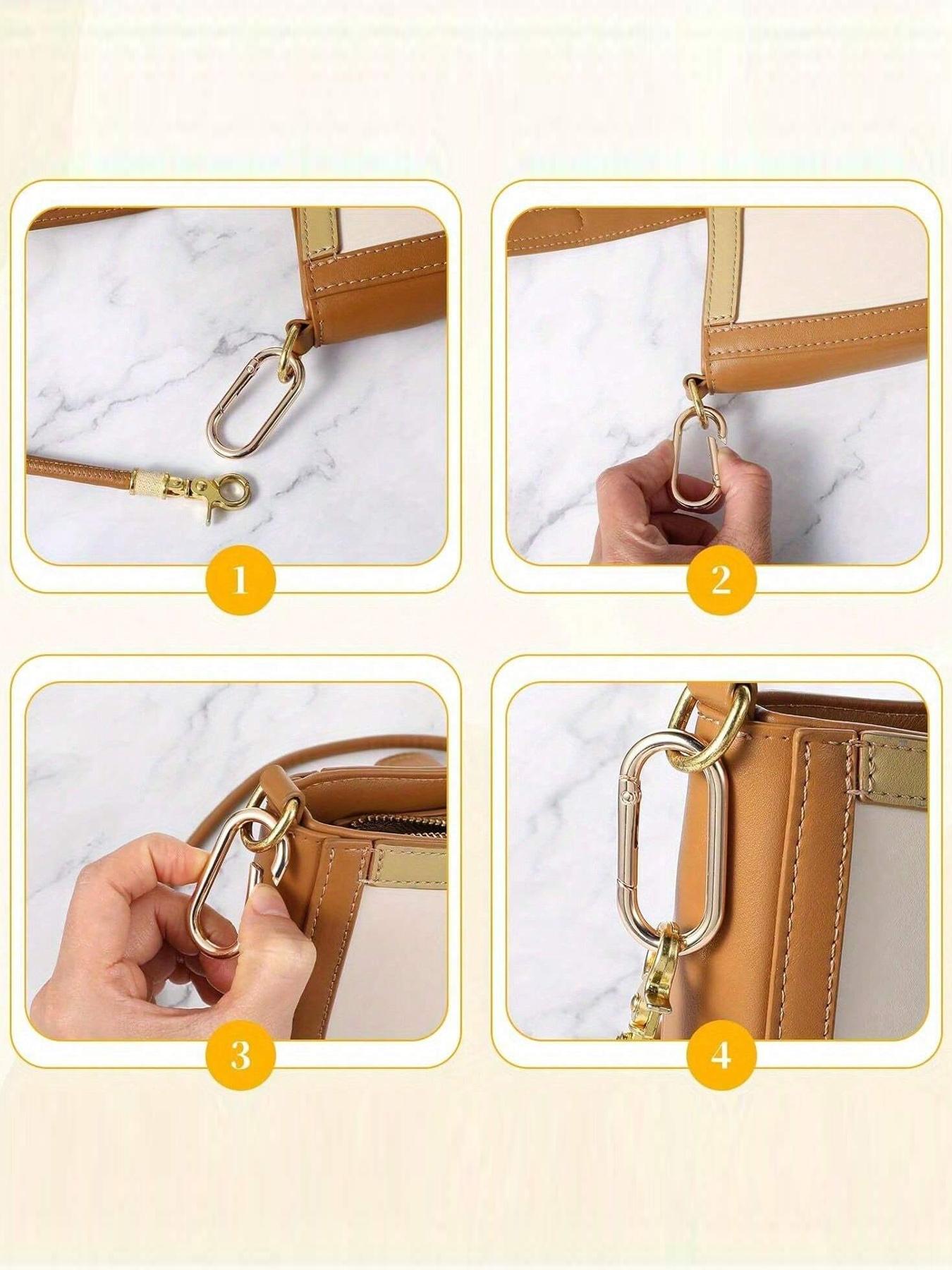 1

2

3

4