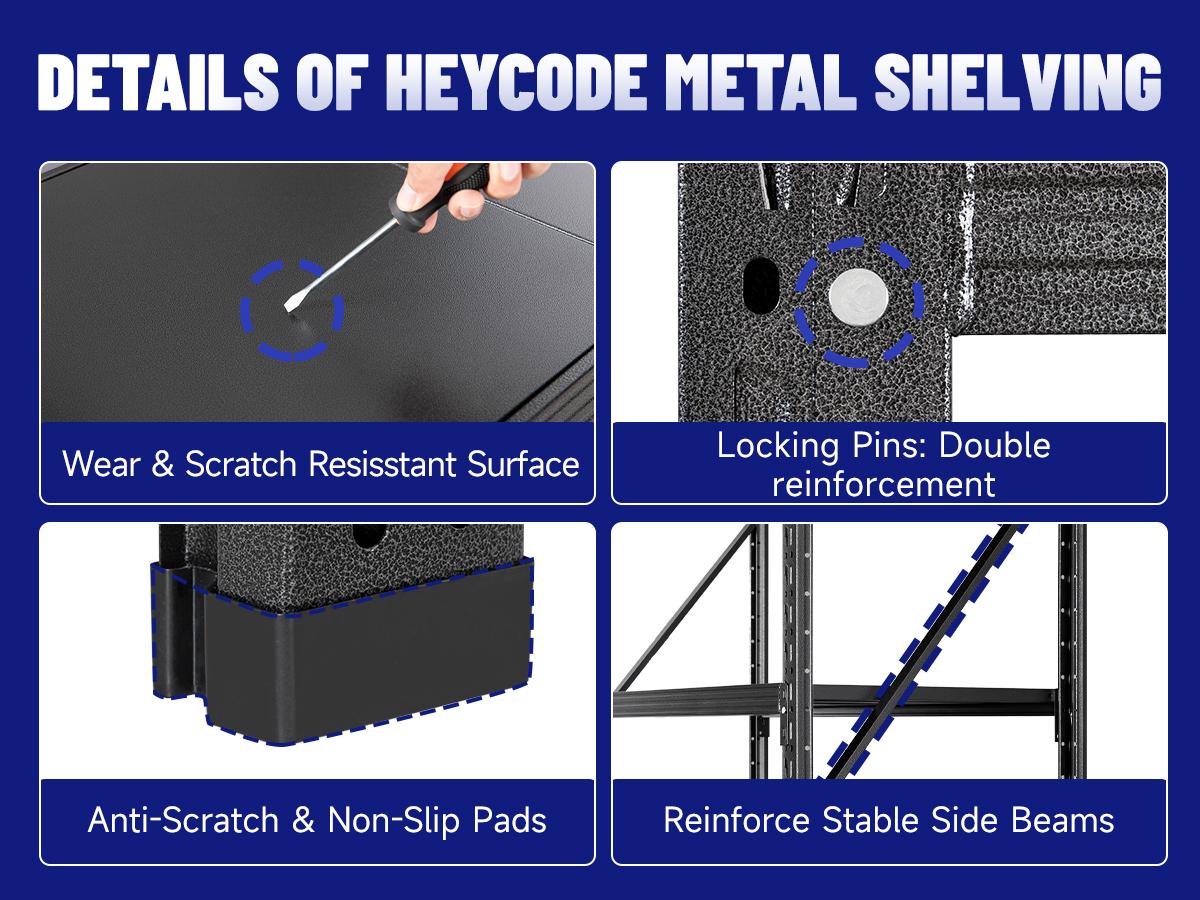 DETAILS OF HEYCODE METAL SHELVING

Wear & Scratch Resisstant Surface

Locking Pins: Double reinforcement

Anti-Scratch & Non-Slip Pads

Reinforce Stable Side Beams