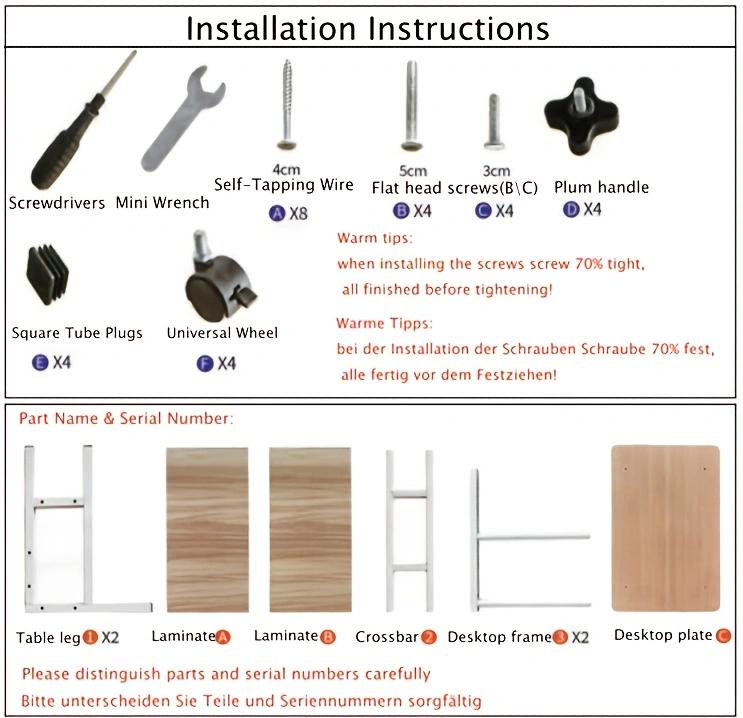 Installation Instructions

Screwdrivers

Mini Wrench

4cm
Self-Tapping Wire
A X8

5cm
Flat head screws(B\C)
B X4

3cm
C X4

Plum handle
D X4

Square Tube Plugs
E X4

Universal Wheel
F X4

Warm tips:
when installing the screws screw 70% tight, all finished before tightening!

Warme Tipps:
bei der Installation der Schrauben Schraube 70% fest, alle fertig vor dem Festziehen!

Part Name & Serial Number:

Table leg 1 X2

Laminate A

Laminate B

Crossbar 2

Desktop frame 3 X2

Desktop plate C

Please distinguish parts and serial numbers carefully
Bitte unterscheiden Sie Teile und Seriennummern sorgfältig