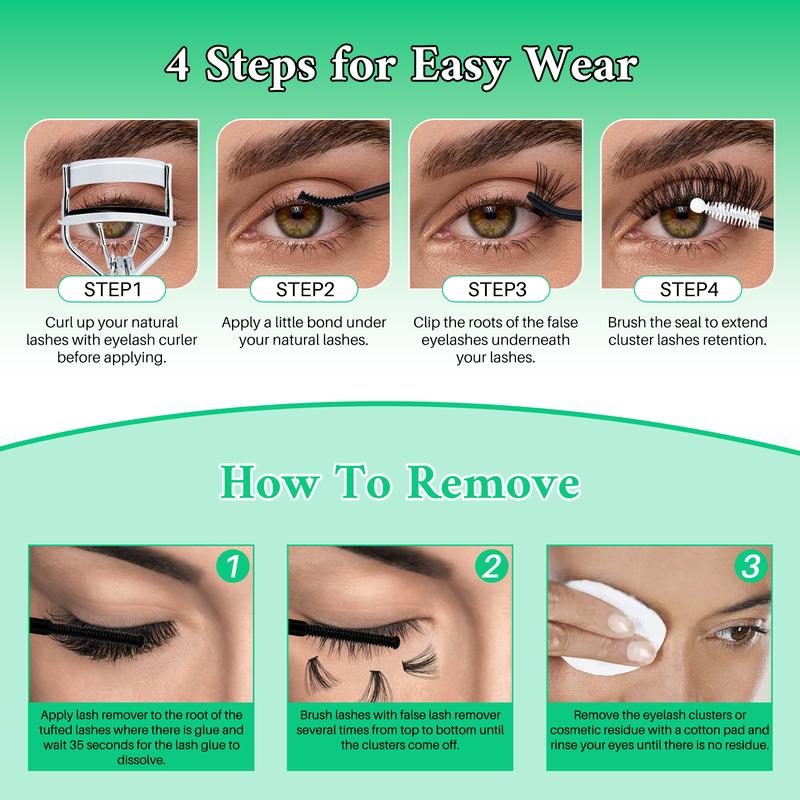 4 Steps for Easy Wear

STEP1

Curl up your natural lashes with eyelash curler before applying.

STEP2

Apply a little bond under your natural lashes.

STEP3

Clip the roots of the false eyelashes underneath your lashes.

STEP4

Brush the seal to extend cluster lashes retention.

How To Remove

1

Apply lash remover to the root of the tufted lashes where there is glue and wait 35 seconds for the lash glue to dissolve.

2

Brush lashes with false lash remover several times from top to bottom until the clusters come off.

3

Remove the eyelash clusters or cosmetic residue with a cotton pad and rinse your eyes until there is no residue.