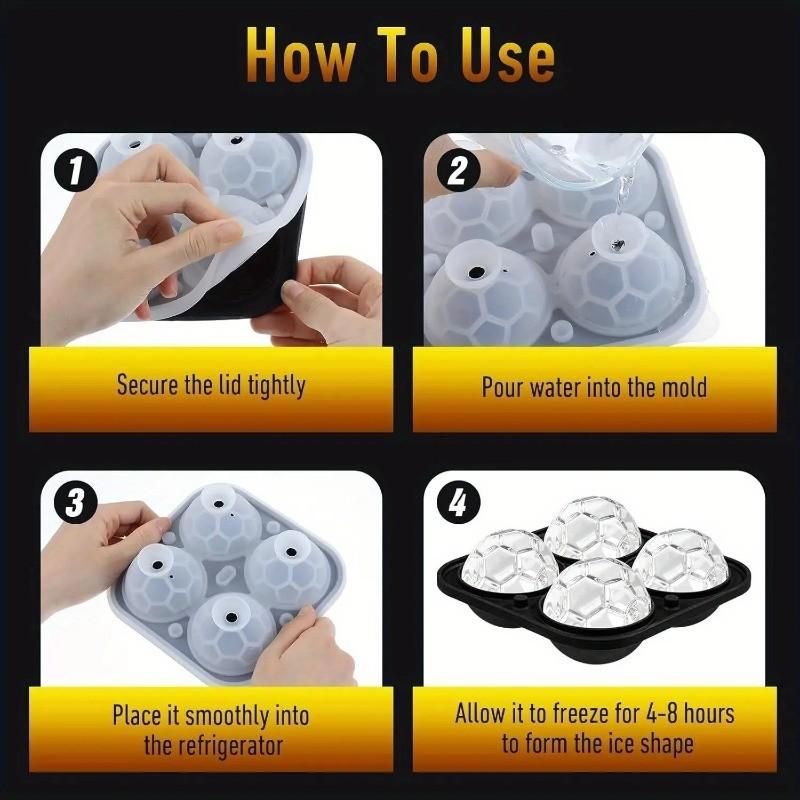 How To Use

1

Secure the lid tightly

2

Pour water into the mold

3

Place it smoothly into the refrigerator

4

Allow it to freeze for 4-8 hours to form the ice shape