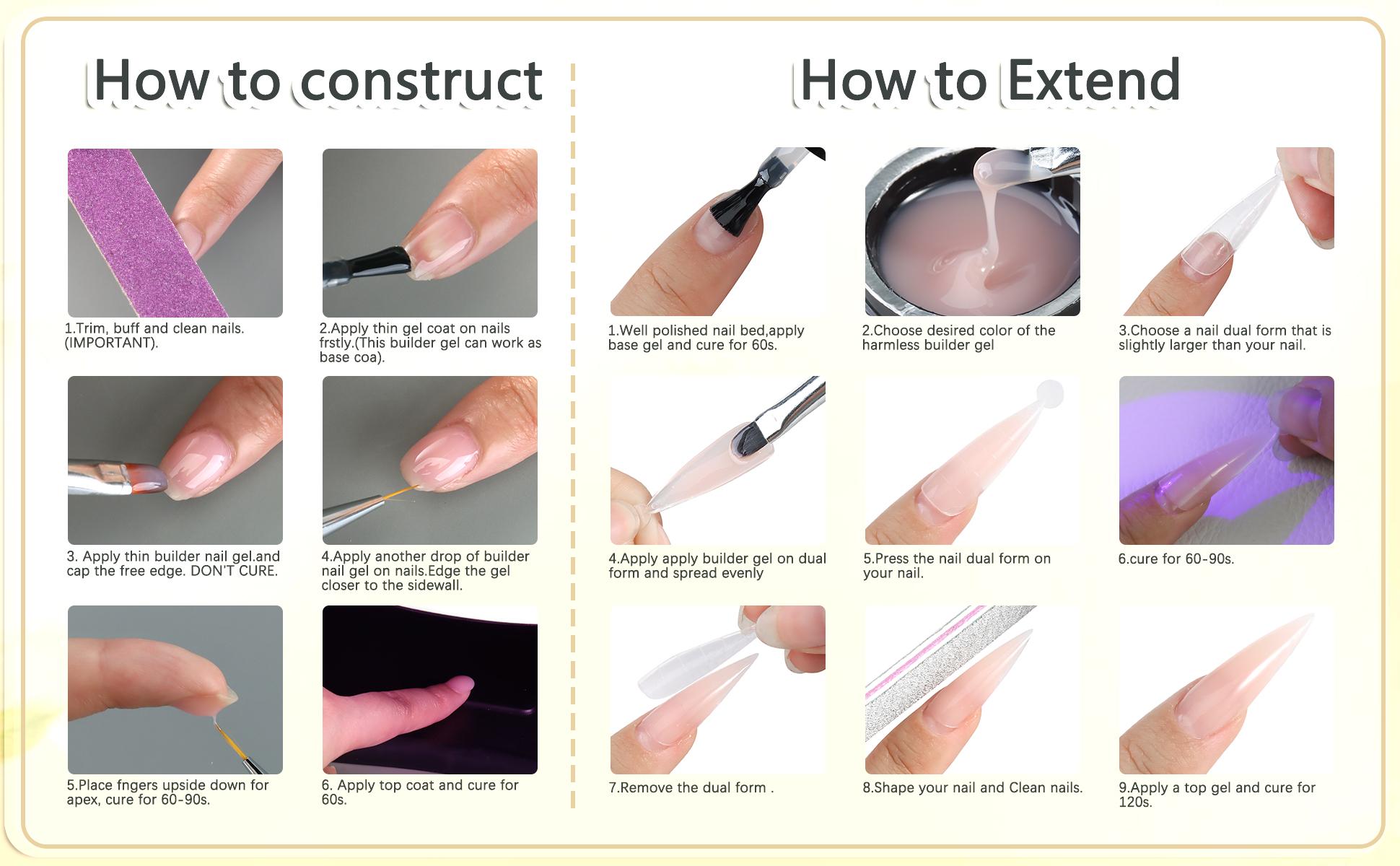 How to construct

1.Trim, buff and clean nails. (IMPORTANT).

2.Apply thin gel coat on nails frstly.(This builder gel can work as base coa).

3. Apply thin builder nail gel.and cap the free edge. DON'T CURE.

4.Apply another drop of builder nail gel on nails.Edge the gel closer to the sidewall.

5.Place fngers upside down for apex, cure for 60-90s.

6. Apply top coat and cure for 60s.

How to Extend

1.Well polished nail bed,apply base gel and cure for 60s.

2.Choose desired color of the harmless builder gel

3.Choose a nail dual form that is slightly larger than your nail.

4.Apply apply builder gel on dual form and spread evenly

5.Press the nail dual form on your nail.

6.cure for 60-90s.

7.Remove the dual form .

8.Shape your nail and Clean nails.

9.Apply a top gel and cure for 120s.