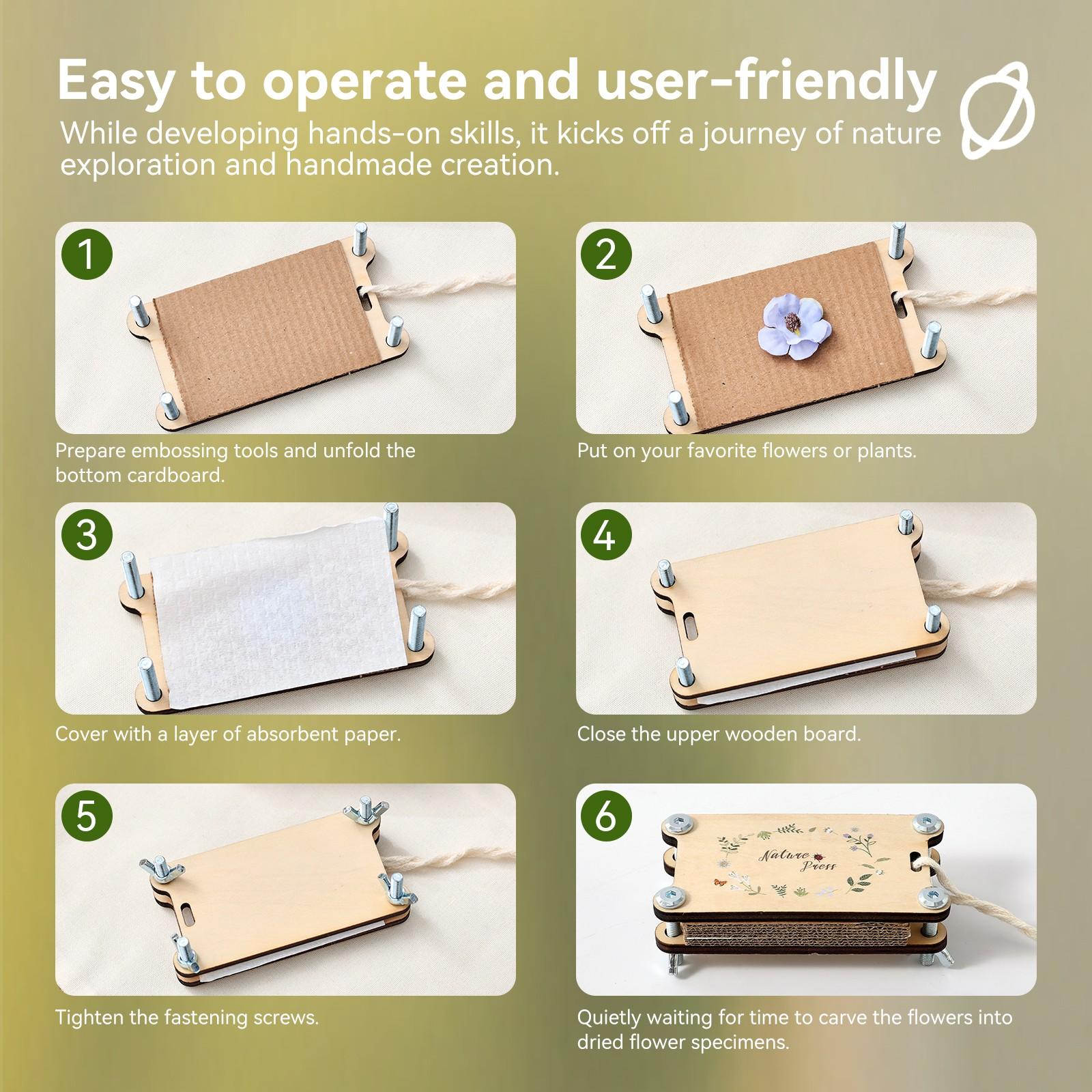 Easy to operate and user-friendly

While developing hands-on skills, it kicks off a journey of nature exploration and handmade creation.

1

Prepare embossing tools and unfold the bottom cardboard.

2

Put on your favorite flowers or plants.

3

Cover with a layer of absorbent paper.

4

Close the upper wooden board.

5

Tighten the fastening screws.

6

Nature Press

Quietly waiting for time to carve the flowers into dried flower specimens.