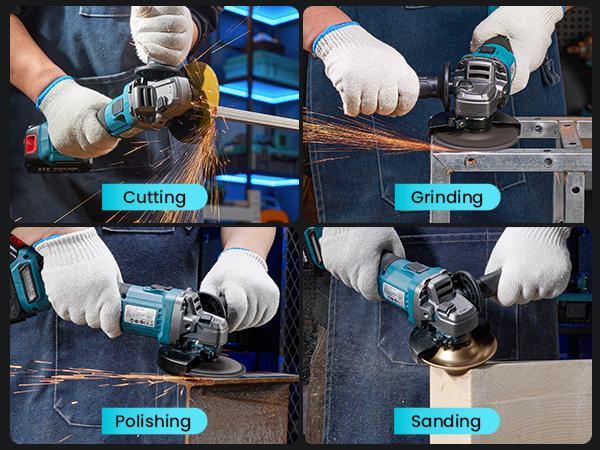 Cutting

Grinding

Polishing

Sanding