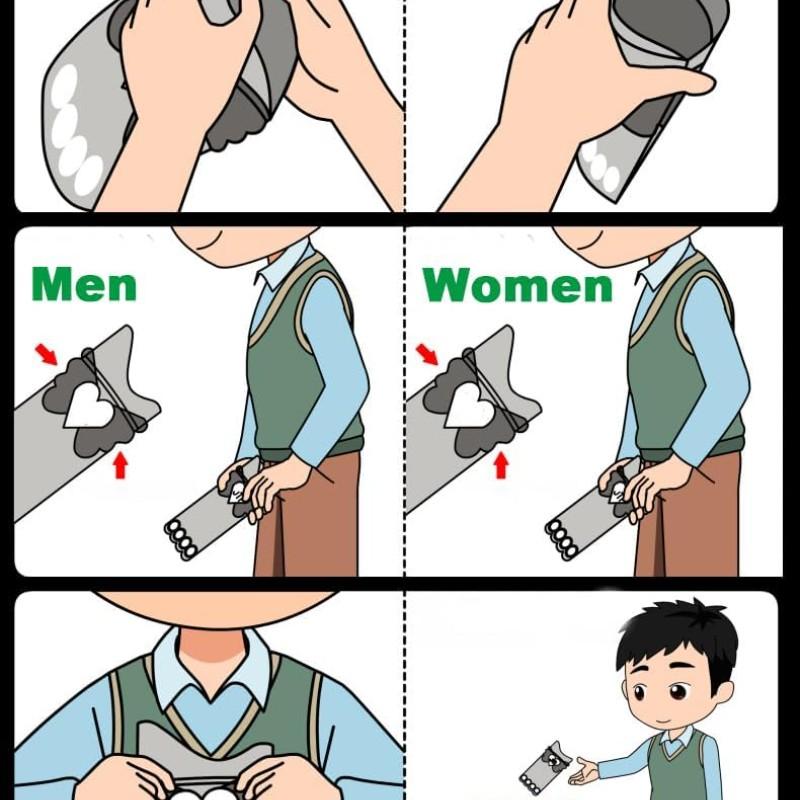 Men

Women