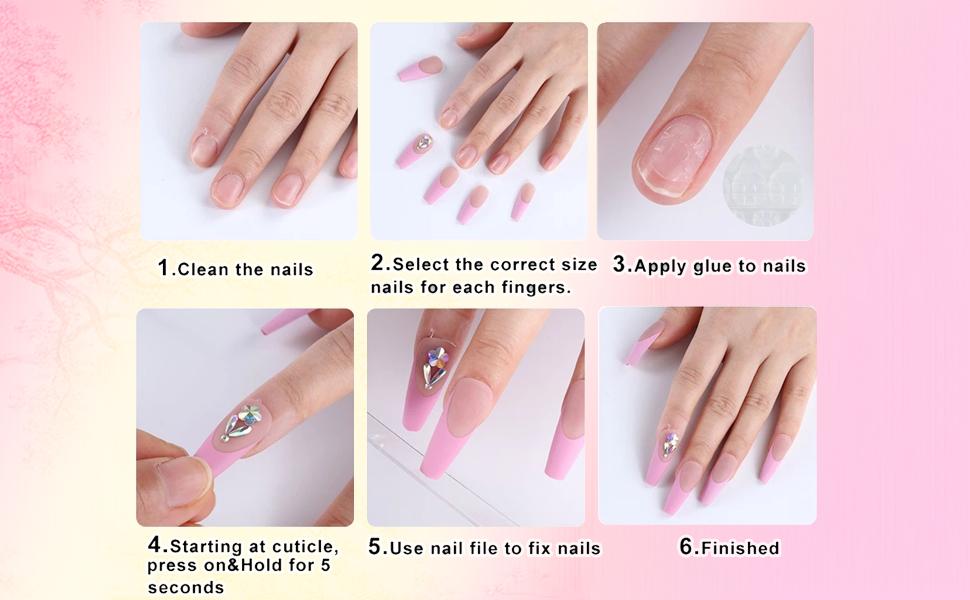 1.Clean the nails

2.Select the correct size nails for each fingers.

3.Apply glue to nails

4.Starting at cuticle, press on&Hold for 5 seconds

5.Use nail file to fix nails

6.Finished