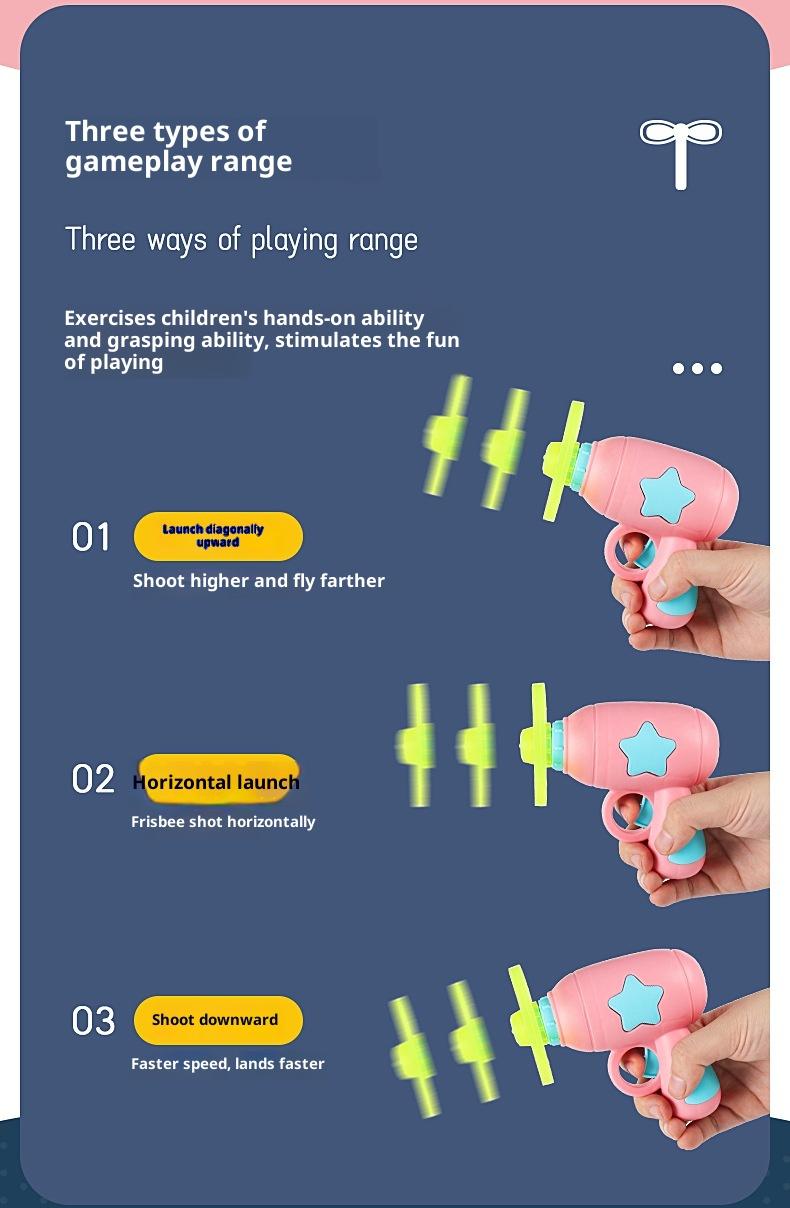 Three types of gameplay range

Three ways of playing range

Exercises children's hands-on ability and grasping ability, stimulates the fun of playing

01 Launch diagonally upward
Shoot higher and fly farther

02 Horizontal launch
Frisbee shot horizontally

03 Shoot downward
Faster speed, lands faster