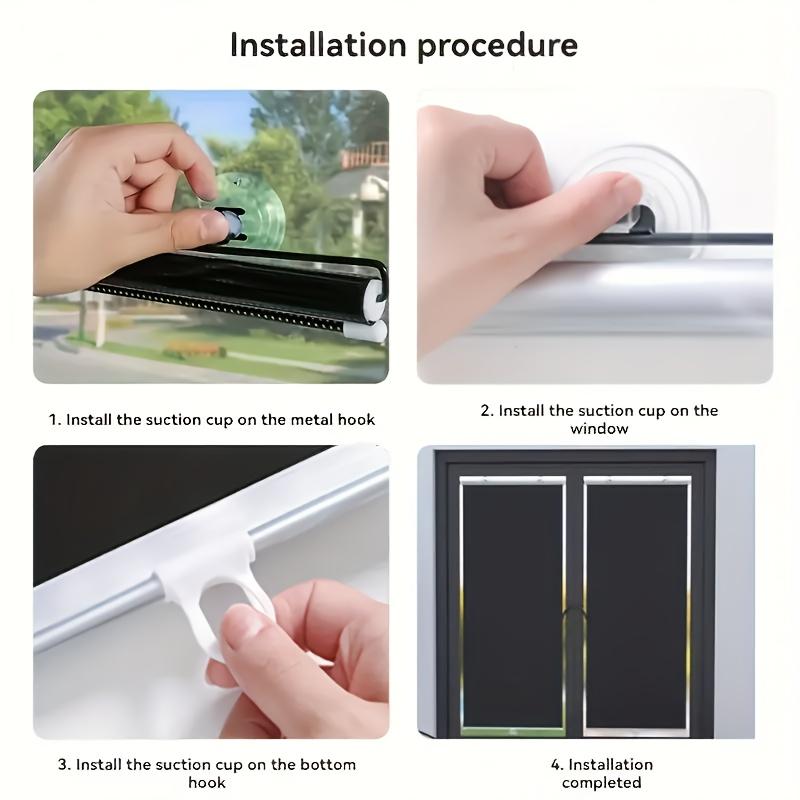 Installation procedure

1. Install the suction cup on the metal hook

2. Install the suction cup on the window

3. Install the suction cup on the bottom hook

4. Installation completed