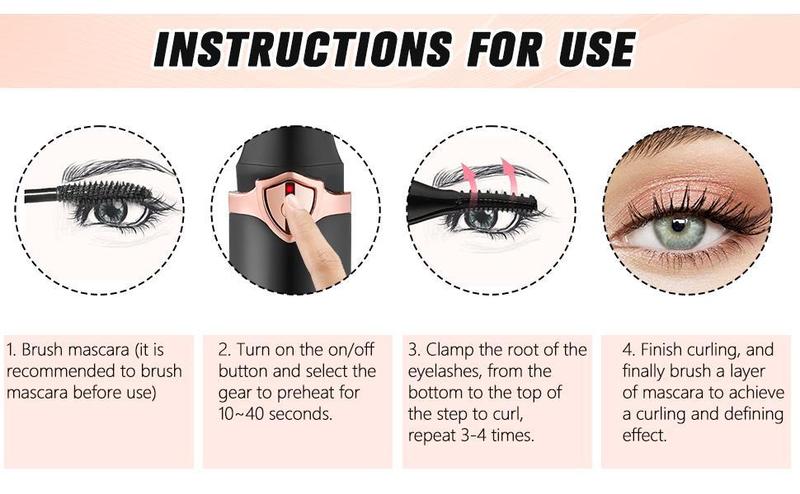 INSTRUCTIONS FOR USE

1. Brush mascara (it is recommended to brush mascara before use)

2. Turn on the on/off button and select the gear to preheat for 10~40 seconds.

3. Clamp the root of the eyelashes, from the bottom to the top of the step to curl, repeat 3-4 times.

4. Finish curling, and finally brush a layer of mascara to achieve a curling and defining effect.