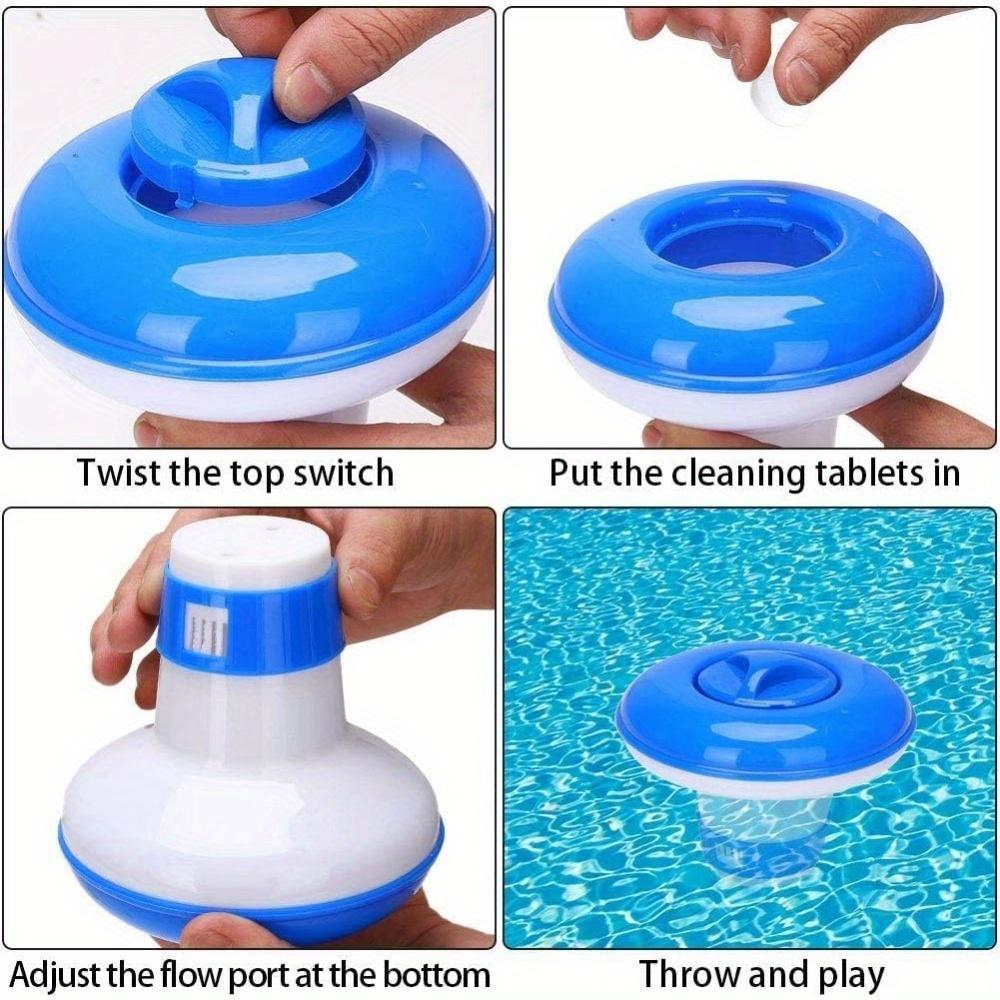 Twist the top switch

Put the cleaning tablets in

Adjust the flow port at the bottom

Throw and play