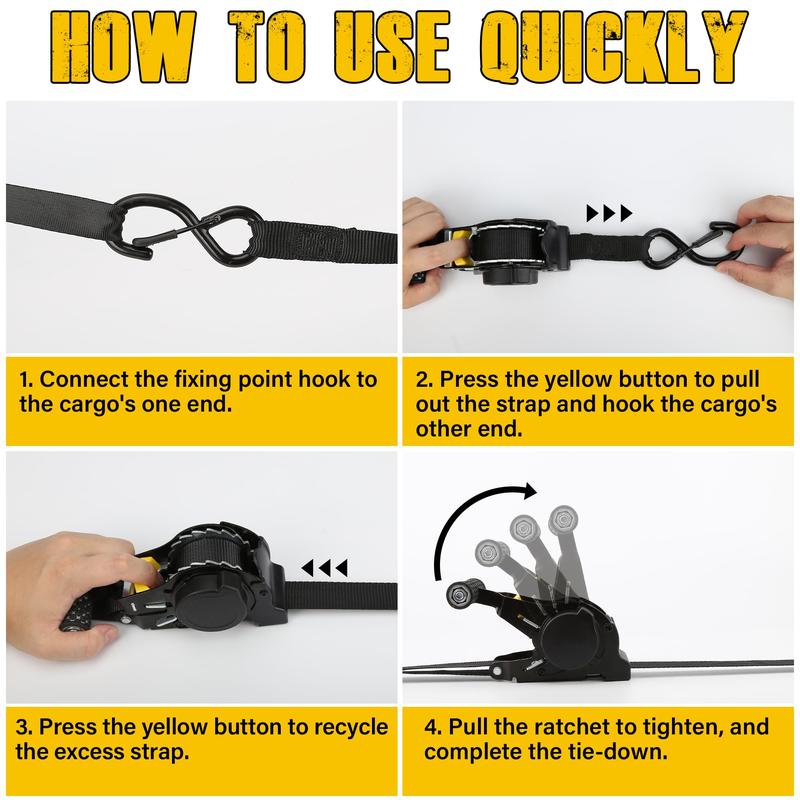 HOW TO USE QUICKLY

1. Connect the fixing point hook to the cargo's one end.

2. Press the yellow button to pull out the strap and hook the cargo's other end.

3. Press the yellow button to recycle the excess strap.

4. Pull the ratchet to tighten, and complete the tie-down.