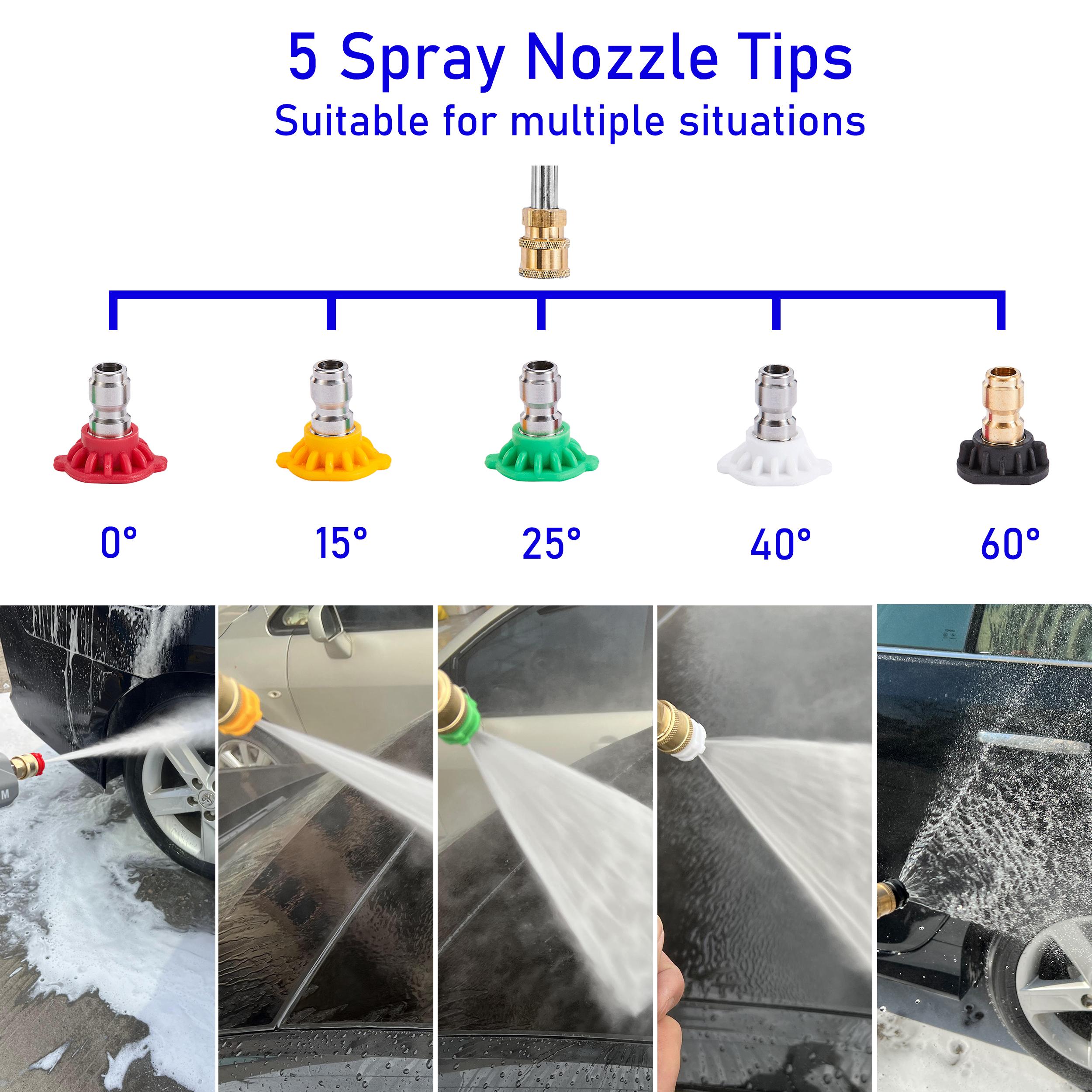 5 Spray Nozzle Tips
Suitable for multiple situations

0°

15°

25°

40°

60°