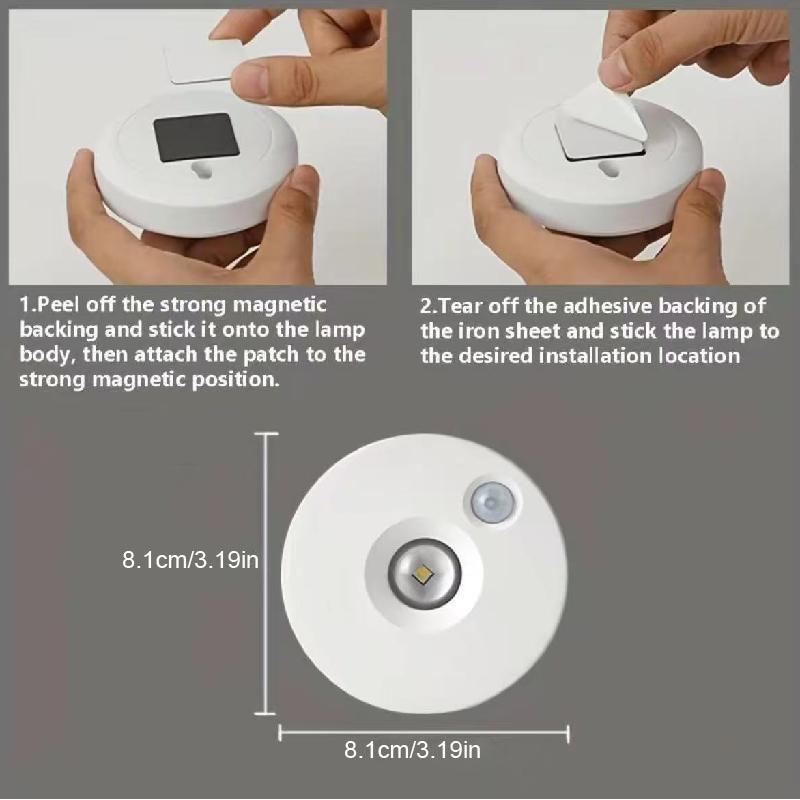 1.Peel off the strong magnetic backing and stick it onto the lamp body, then attach the patch to the strong magnetic position.

2.Tear off the adhesive backing of the iron sheet and stick the lamp to the desired installation location

8.1cm/3.19in

8.1cm/3.19in