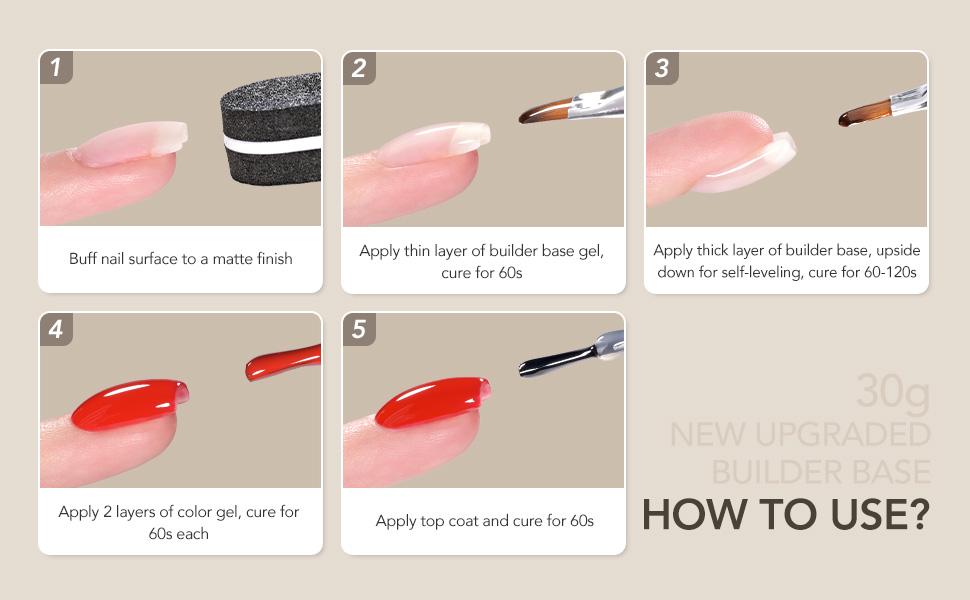 1

Buff nail surface to a matte finish

2

Apply thin layer of builder base gel, cure for 60s

3

Apply thick layer of builder base, upside down for self-leveling, cure for 60-120s

4

Apply 2 layers of color gel, cure for 60s each

5

Apply top coat and cure for 60s

30g
NEW UPGRADED
BUILDER BASE
HOW TO USE?