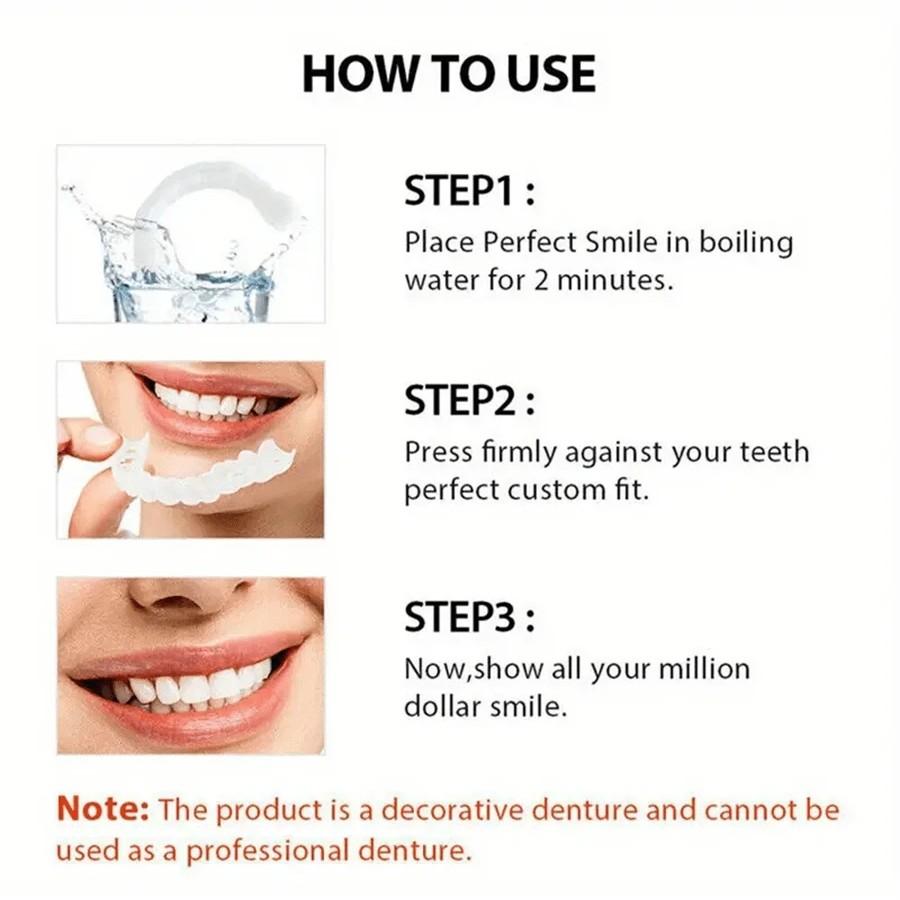 HOW TO USE

STEP1 :
Place Perfect Smile in boiling water for 2 minutes.

STEP2 :
Press firmly against your teeth perfect custom fit.

STEP3 :
Now,show all your million dollar smile.

Note: The product is a decorative denture and cannot be used as a professional denture.