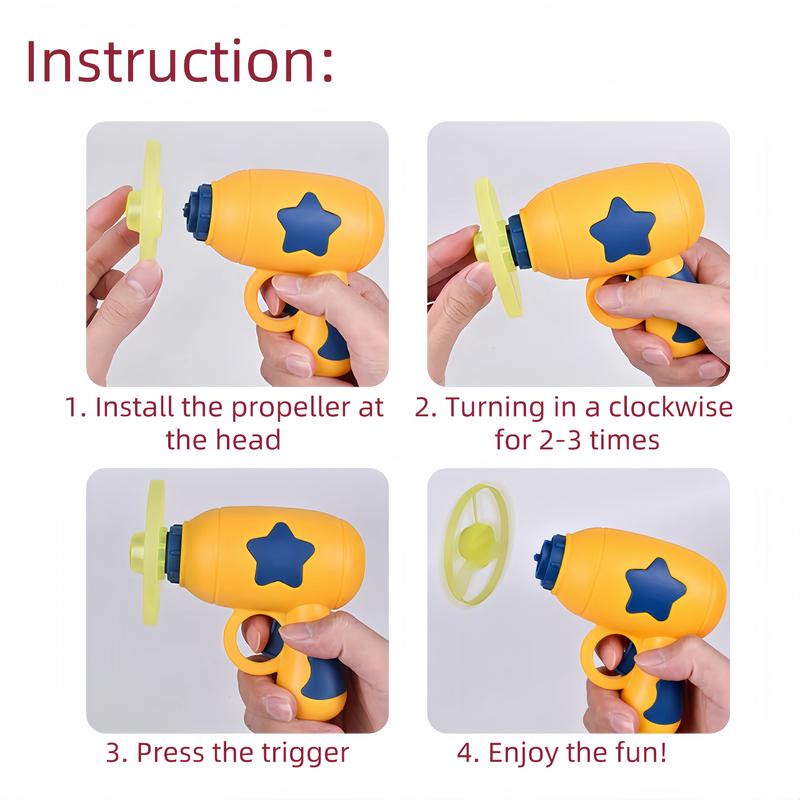 Instruction:

1. Install the propeller at the head

2. Turning in a clockwise for 2-3 times

3. Press the trigger

4. Enjoy the fun!