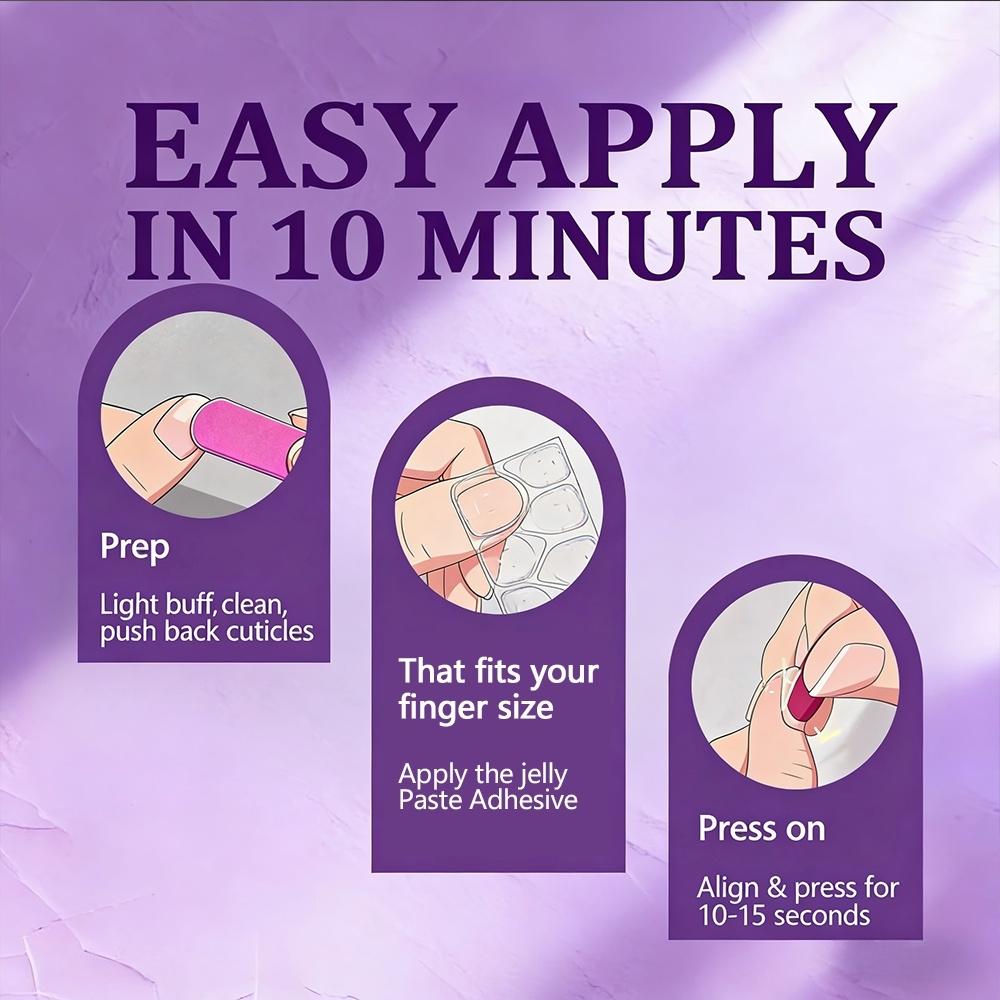 EASY APPLY
IN 10 MINUTES

Prep

Light buff, clean, push back cuticles

That fits your finger size

Apply the jelly Paste Adhesive

Press on

Align & press for 10-15 seconds