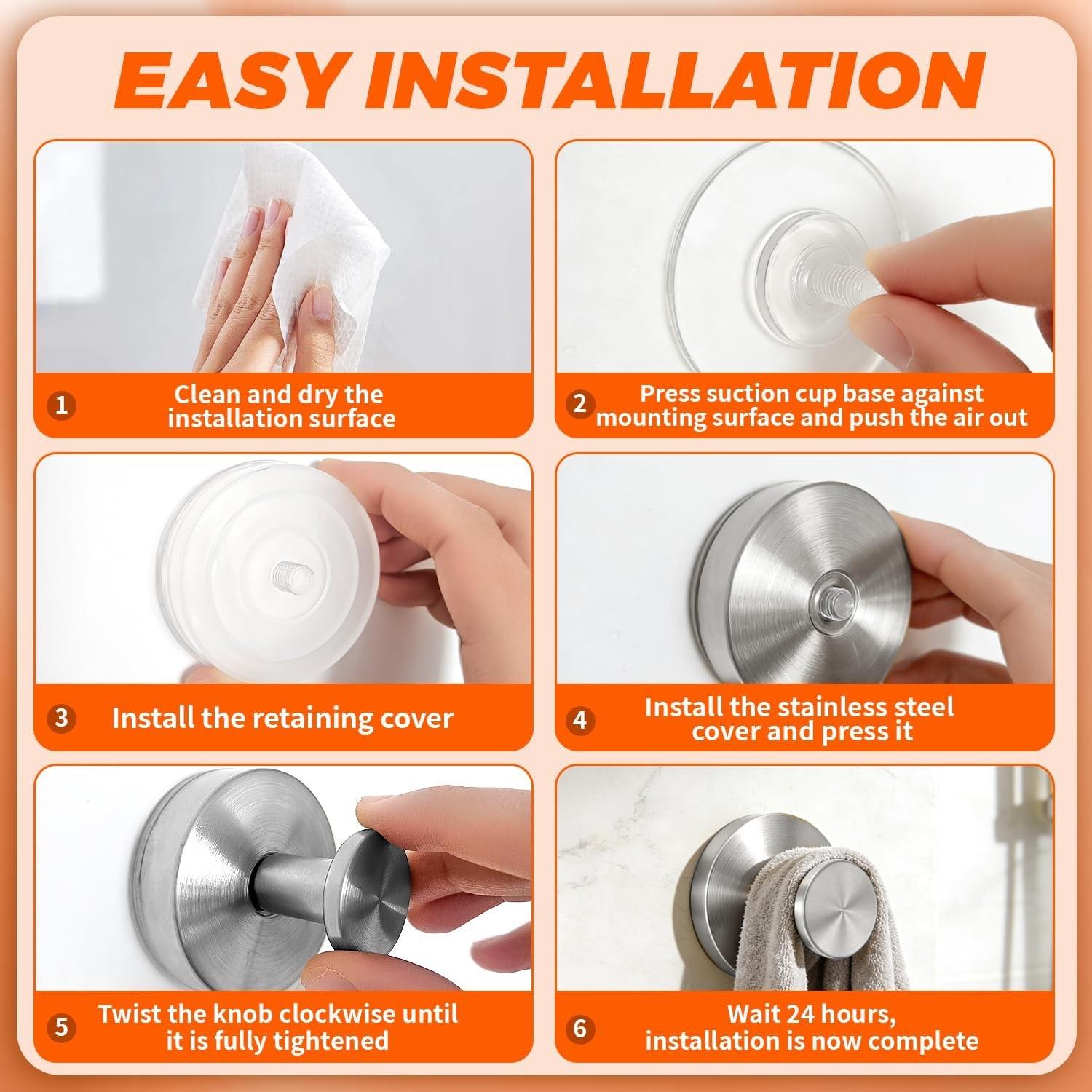 EASY INSTALLATION

1 Clean and dry the installation surface

2 Press suction cup base against mounting surface and push the air out

3 Install the retaining cover

4 Install the stainless steel cover and press it

5 Twist the knob clockwise until it is fully tightened

6 Wait 24 hours, installation is now complete