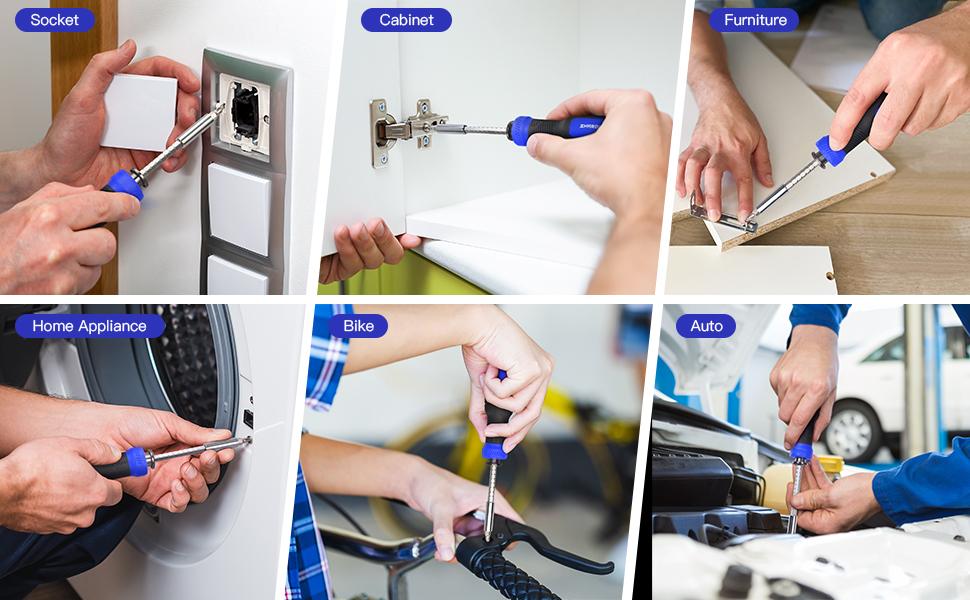 Socket
Cabinet
Furniture
Home Appliance
Bike
Auto