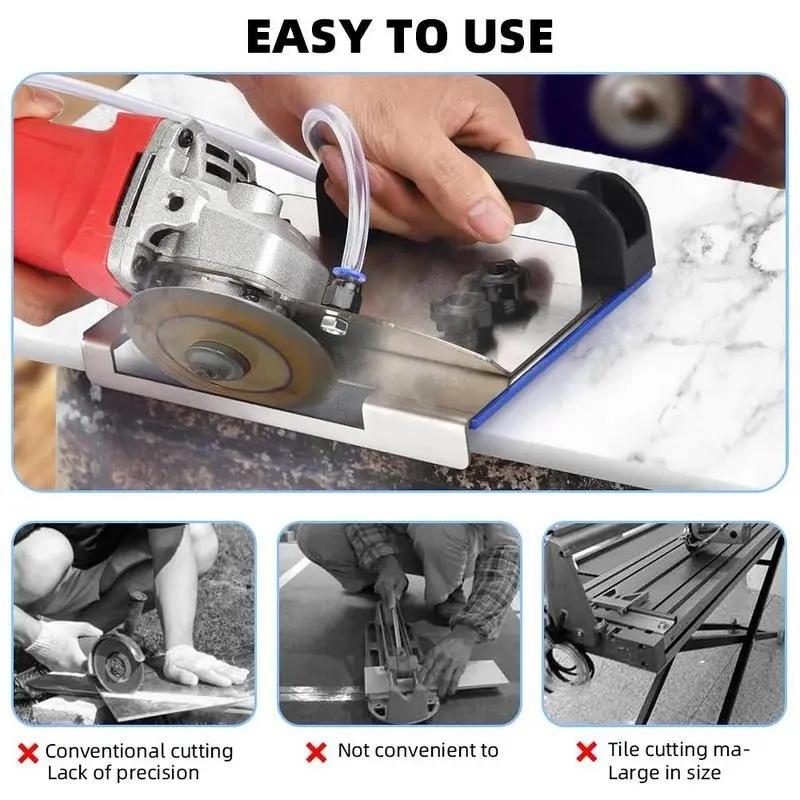 EASY TO USE

Conventional cutting
Lack of precision

Not convenient to

Tile cutting ma-
Large in size