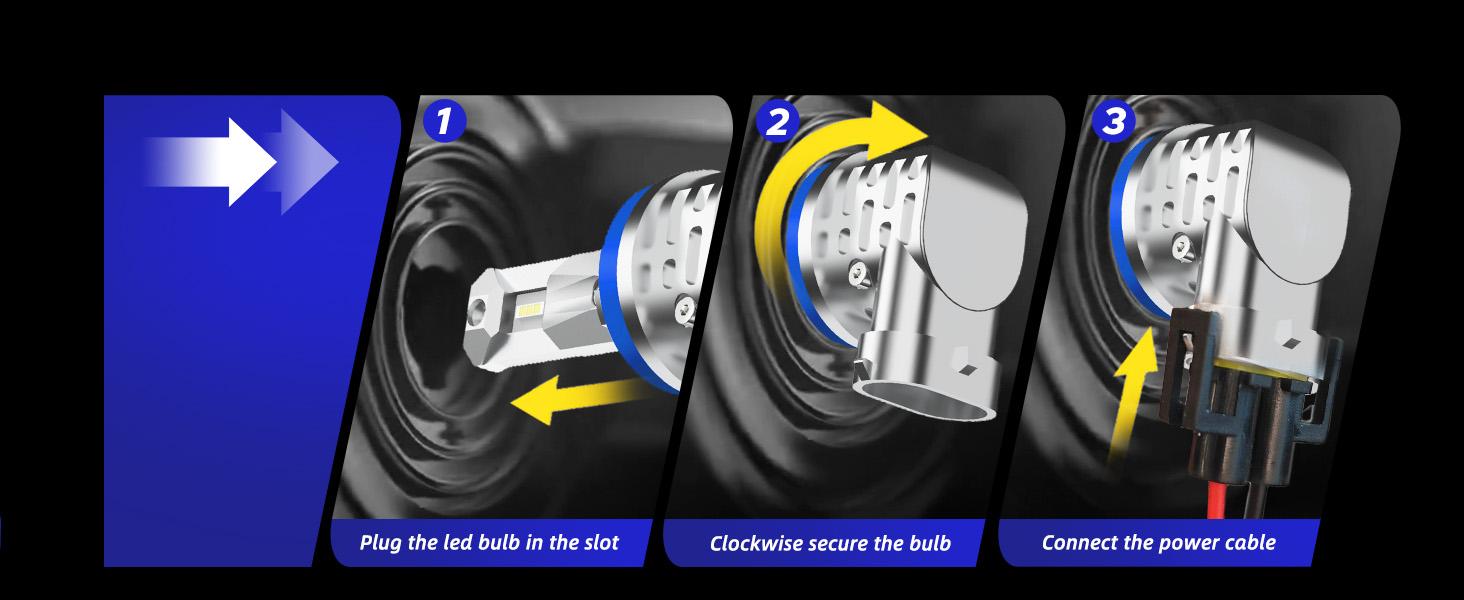 1

Plug the led bulb in the slot

2

Clockwise secure the bulb

3

Connect the power cable