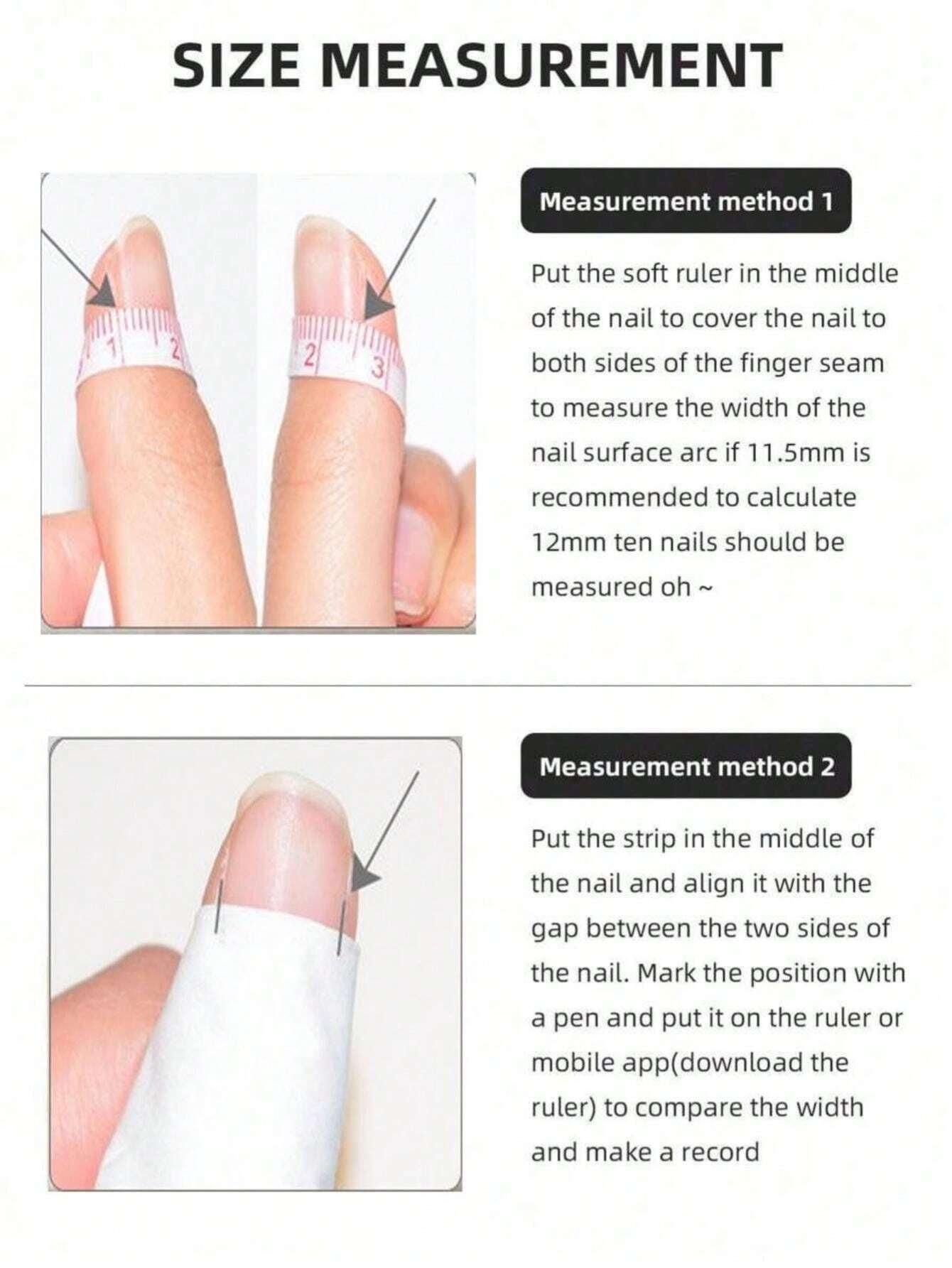 SIZE MEASUREMENT

1 2 2 3

Measurement method 1

Put the soft ruler in the middle of the nail to cover the nail to both sides of the finger seam to measure the width of the nail surface arc if 11.5mm is recommended to calculate 12mm ten nails should be measured oh ~

Measurement method 2

Put the strip in the middle of the nail and align it with the gap between the two sides of the nail. Mark the position with a pen and put it on the ruler or mobile app(download the ruler) to compare the width and make a record