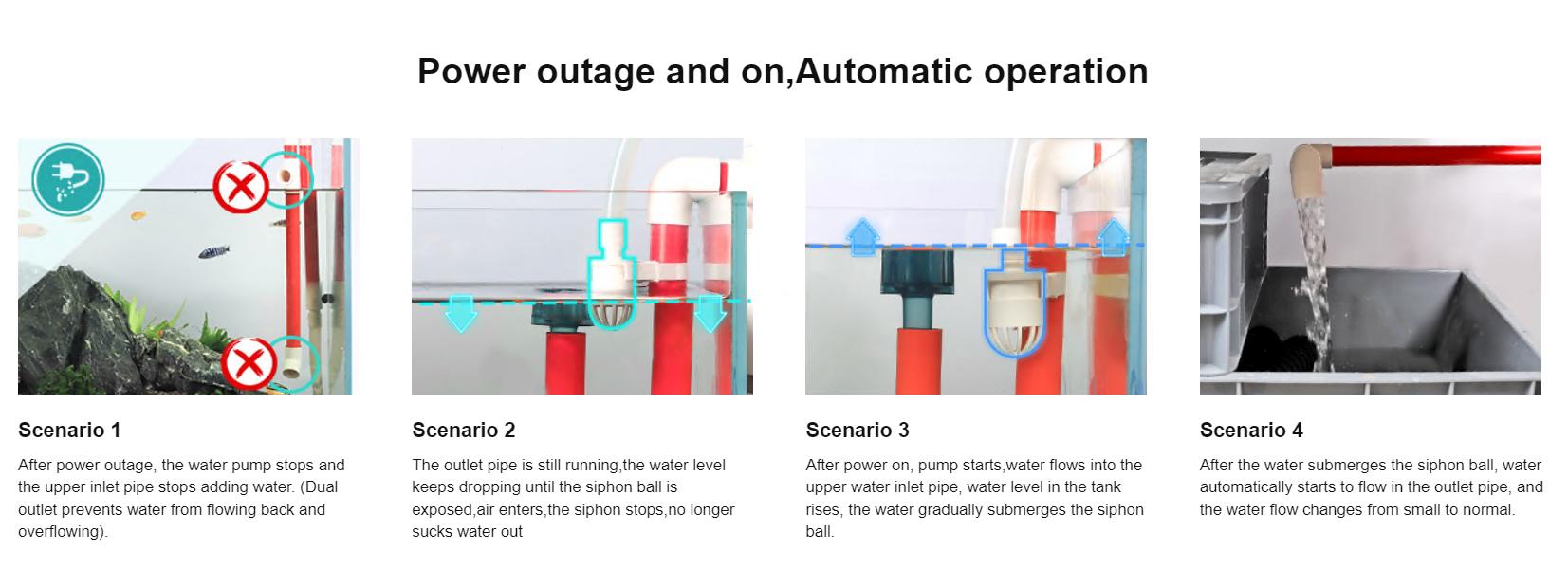 Power outage and on,Automatic operation

Scenario 1

After power outage, the water pump stops and the upper inlet pipe stops adding water. (Dual outlet prevents water from flowing back and overflowing).

Scenario 2

The outlet pipe is still running,the water level keeps dropping until the siphon ball is exposed,air enters,the siphon stops,no longer sucks water out

Scenario 3

After power on, pump starts,water flows into the upper water inlet pipe, water level in the tank rises, the water gradually submerges the siphon ball.

Scenario 4

After the water submerges the siphon ball, water automatically starts to flow in the outlet pipe, and the water flow changes from small to normal.