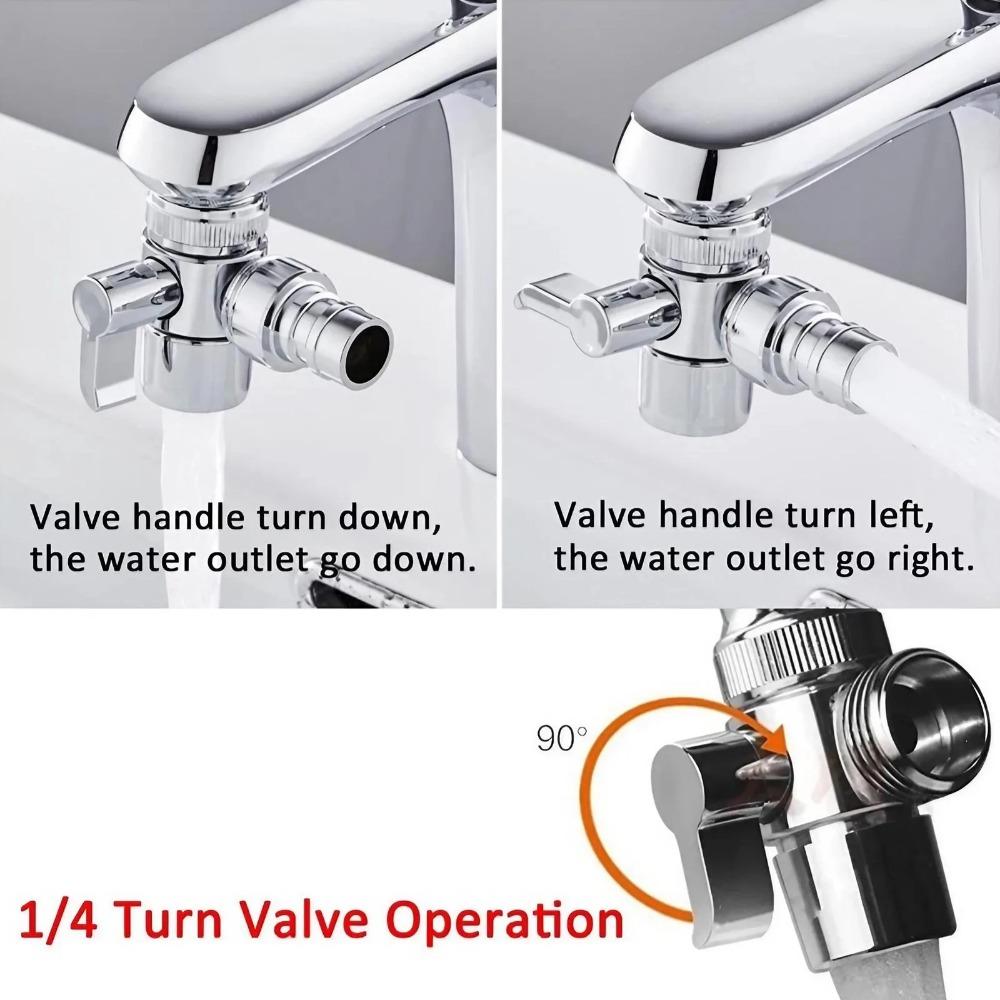 Valve handle turn down, the water outlet go down.

Valve handle turn left, the water outlet go right.

90°

1/4 Turn Valve Operation