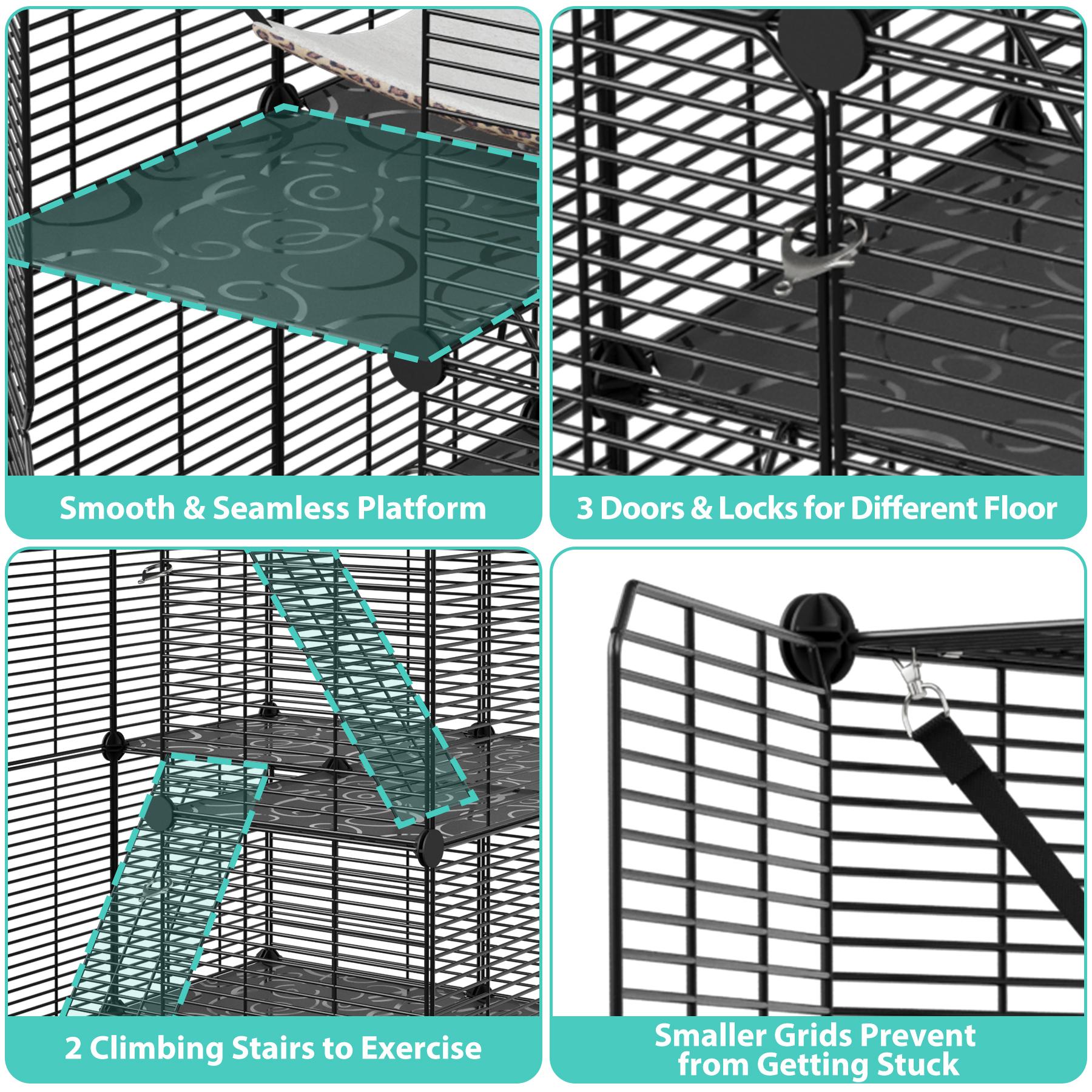 Smooth & Seamless Platform

3 Doors & Locks for Different Floor

2 Climbing Stairs to Exercise

Smaller Grids Prevent from Getting Stuck