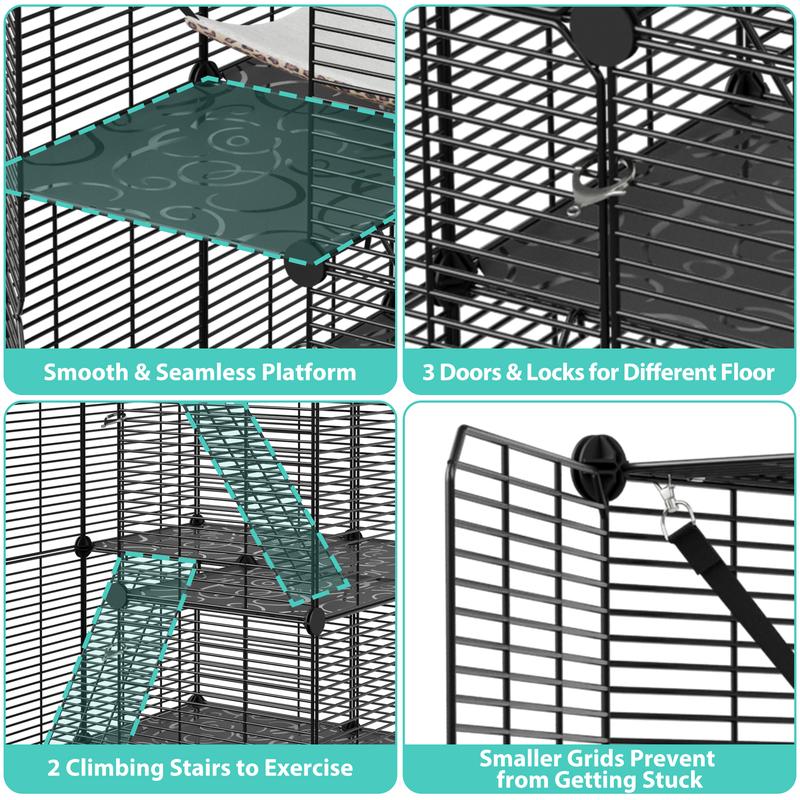 Smooth & Seamless Platform

3 Doors & Locks for Different Floor

2 Climbing Stairs to Exercise

Smaller Grids Prevent from Getting Stuck