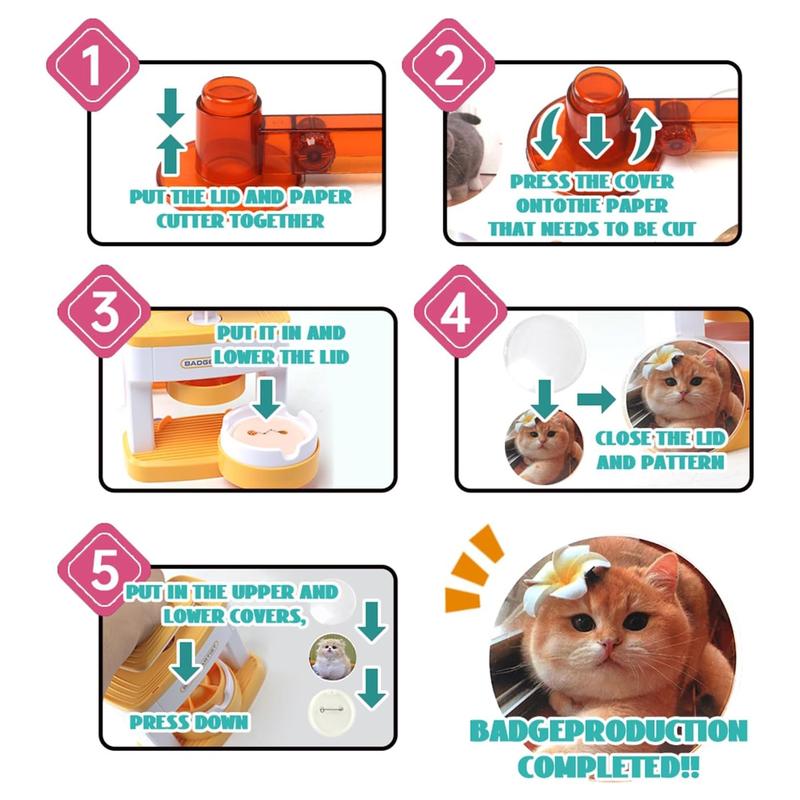 1

PUT THE LID AND PAPER CUTTER TOGETHER

2

PRESS THE COVER ONTOTHE PAPER THAT NEEDS TO BE CUT

3

PUT IT IN AND LOWER THE LID

BADGE

4

CLOSE THE LID AND PATTERN

5

PUT IN THE UPPER AND LOWER COVERS,

PRESS DOWN

BADGEPRODUCTION COMPLETED!!