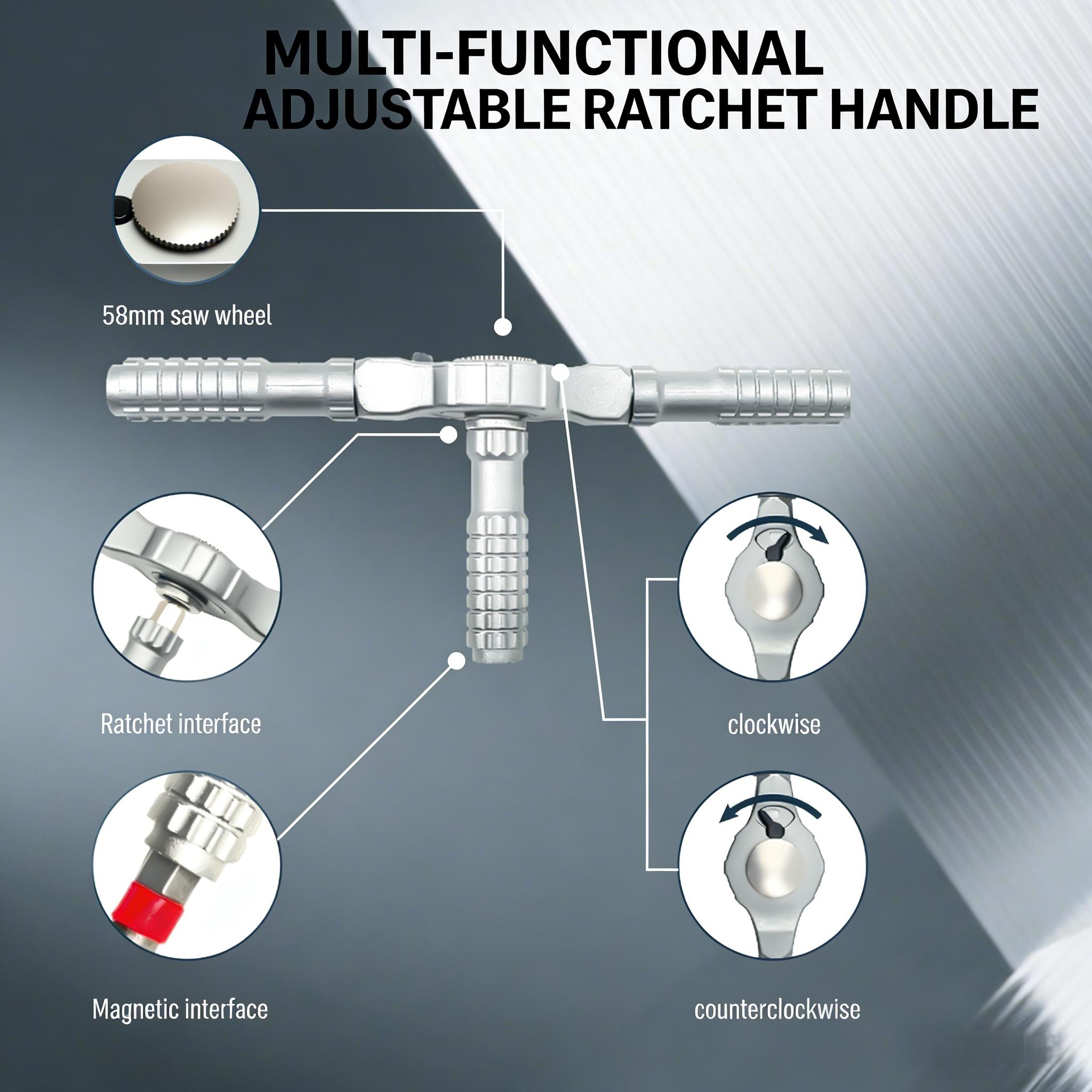 MULTI-FUNCTIONAL
ADJUSTABLE RATCHET HANDLE

58mm saw wheel

Ratchet interface

Magnetic interface

clockwise

counterclockwise