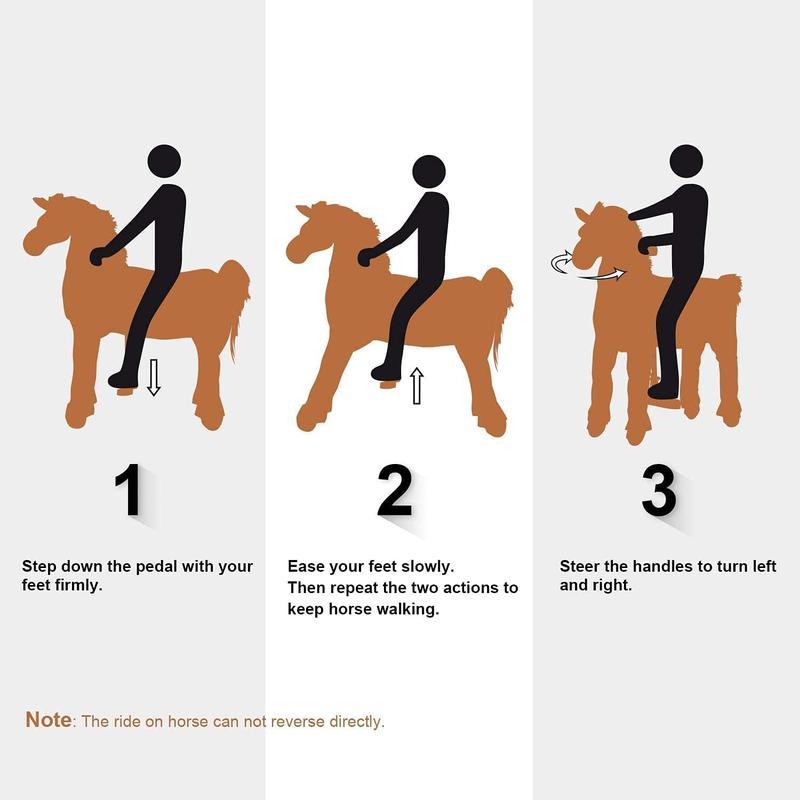 1

Step down the pedal with your feet firmly.

2

Ease your feet slowly.
Then repeat the two actions to keep horse walking.

3

Steer the handles to turn left and right.

Note: The ride on horse can not reverse directly.